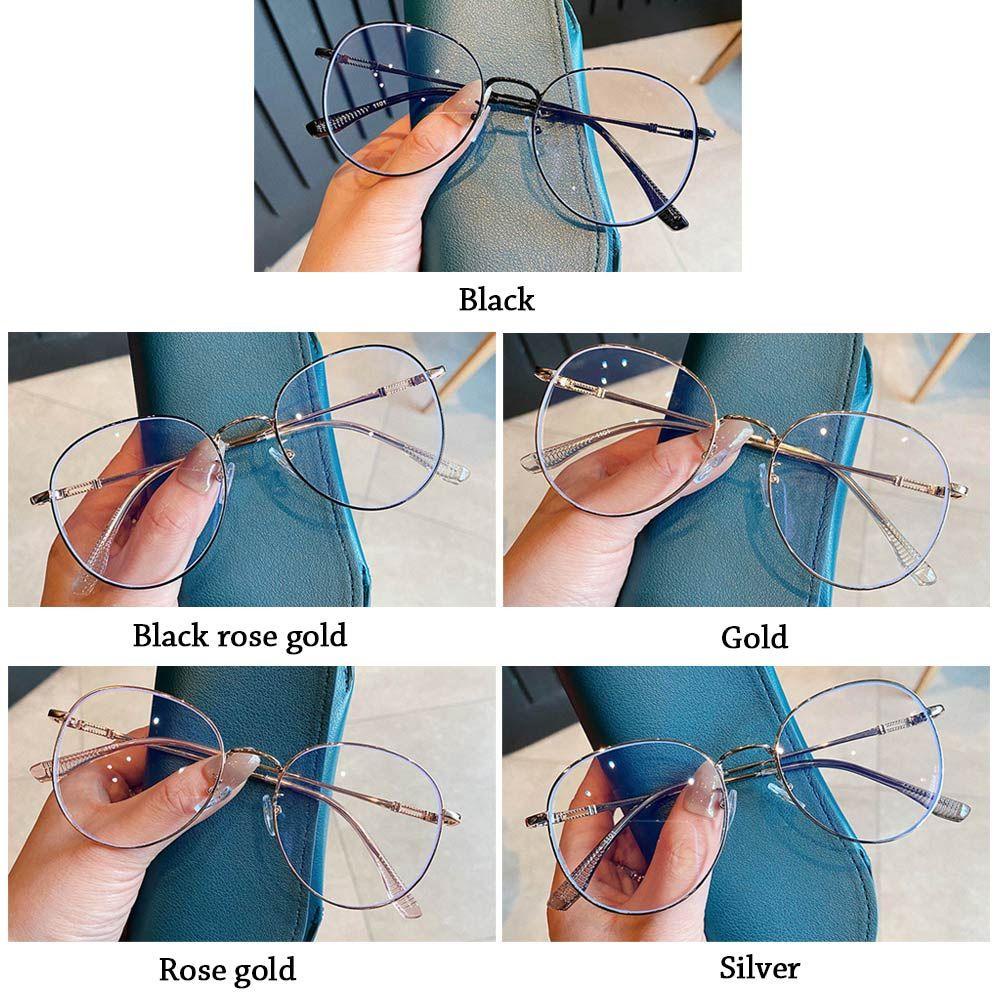 Black

Black rose gold

Gold

Rose gold

Silver