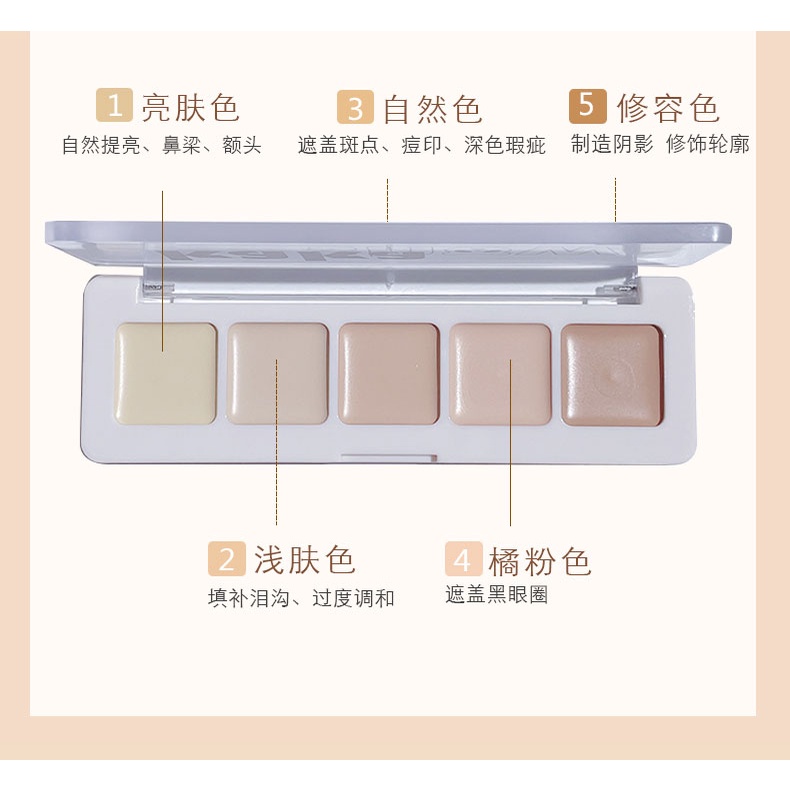 1 亮肤色
自然提亮、鼻梁、额头

3 自然色
遮盖斑点、痘印、深色瑕疵

5 修容色
制造阴影 修饰轮廓

2 浅肤色
填补泪沟、过度调和

4 橘粉色
遮盖黑眼圈