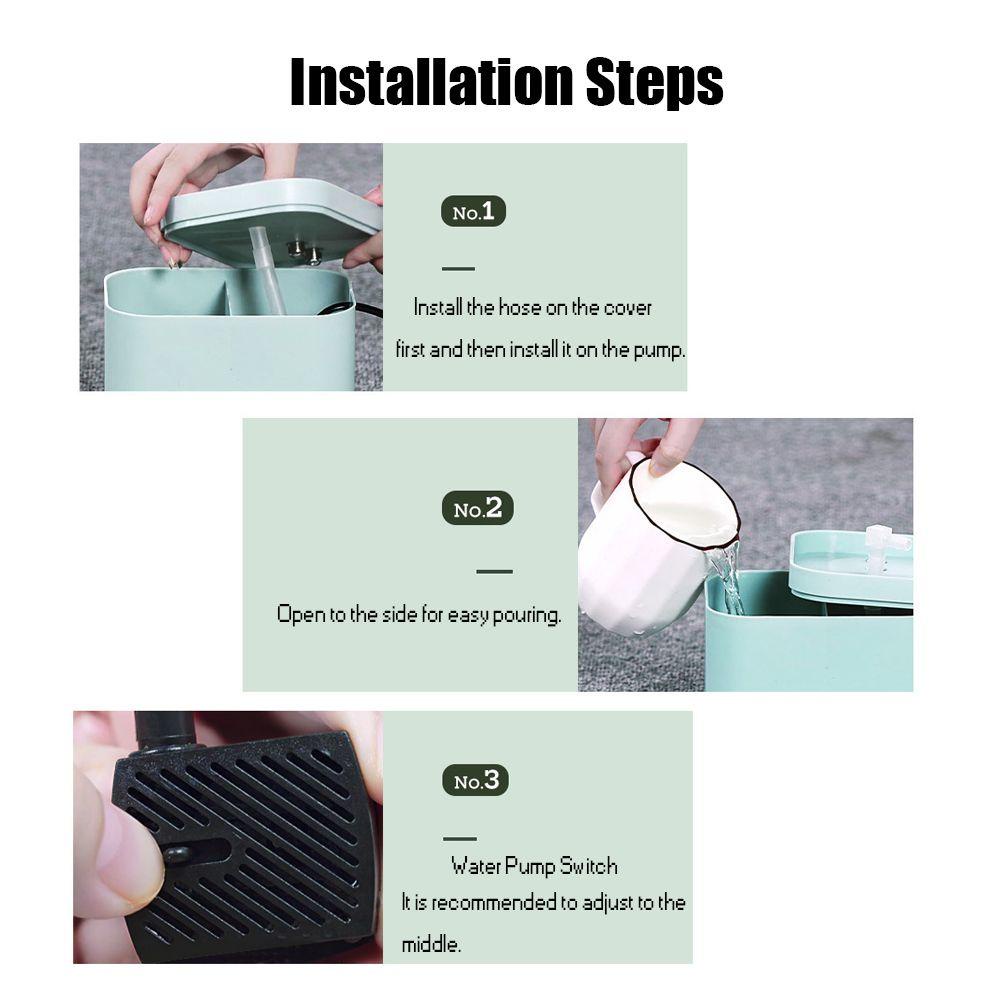 Installation Steps

No.1

Install the hose on the cover first and then install it on the pump.

No.2

Open to the side for easy pouring.

No.3

Water Pump Switch
It is recommended to adjust to the middle.