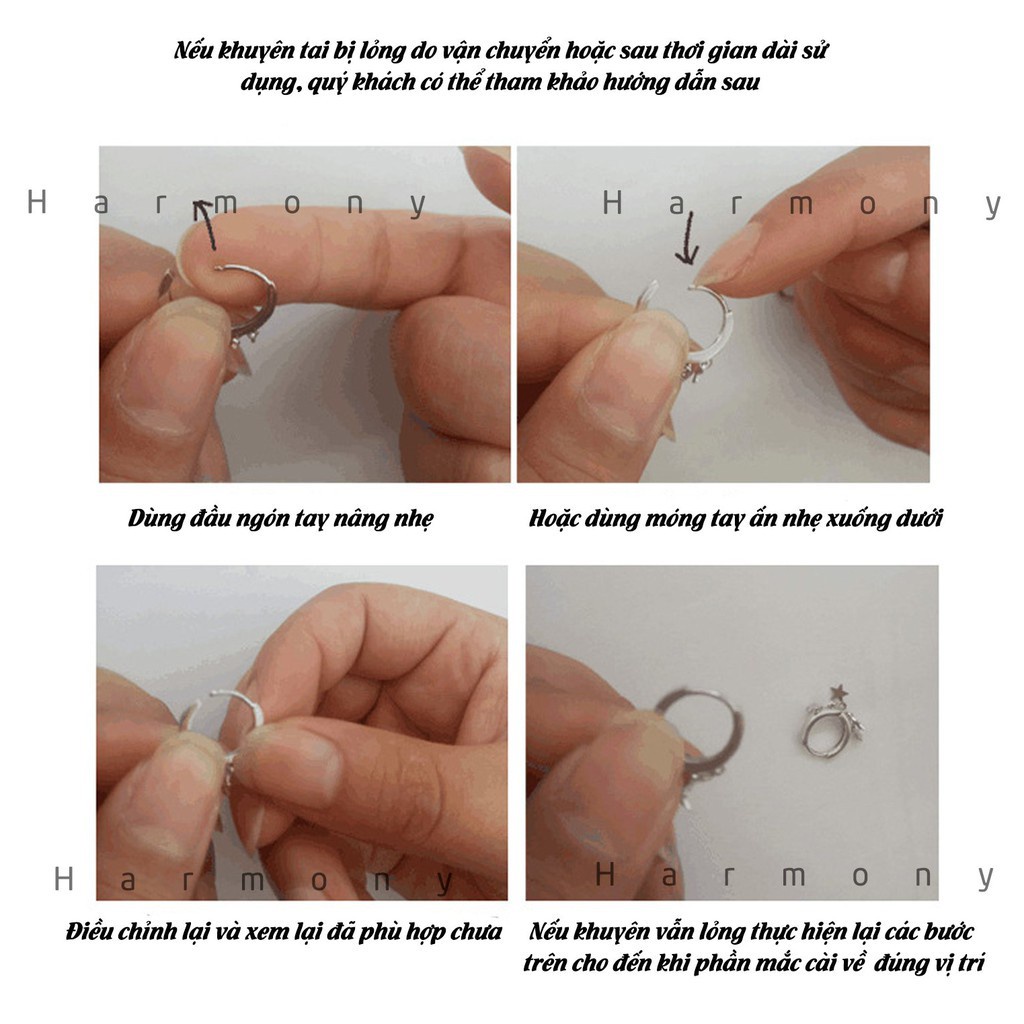 Nếu khuyên tai bị lỏng do vận chuyển hoặc sau thời gian dài sử dụng, quý khách có thể tham khảo hướng dẫn sau

Harmony

Harmony

Dùng đầu ngón tay nâng nhẹ

Hoặc dùng móng tay ấn nhẹ xuống dưới

Harmony

Harmony

Điều chỉnh lại và xem lại đã phù hợp chưa

Nếu khuyên vẫn lỏng thực hiện lại các bước trên cho đến khi phần mắc cài về đúng vị trí