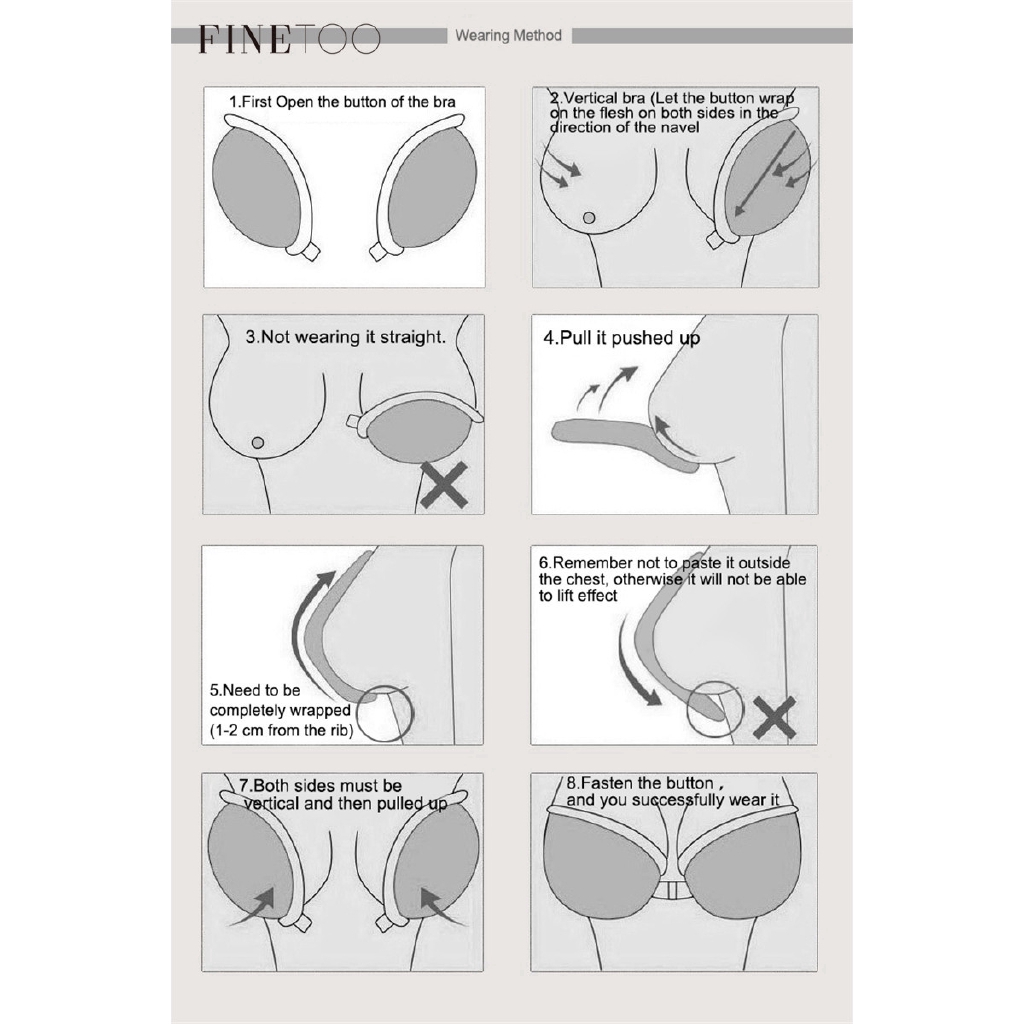 FINETOO

Wearing Method

1.First Open the button of the bra

2.Vertical bra (Let the button wrap on the flesh on both sides in the direction of the navel

3.Not wearing it straight.

4.Pull it pushed up

5.Need to be completely wrapped (1-2 cm from the rib)

6.Remember not to paste it outside the chest, otherwise it will not be able to lift effect

7.Both sides must be vertical and then pulled up

8.Fasten the button , and you successfully wear it