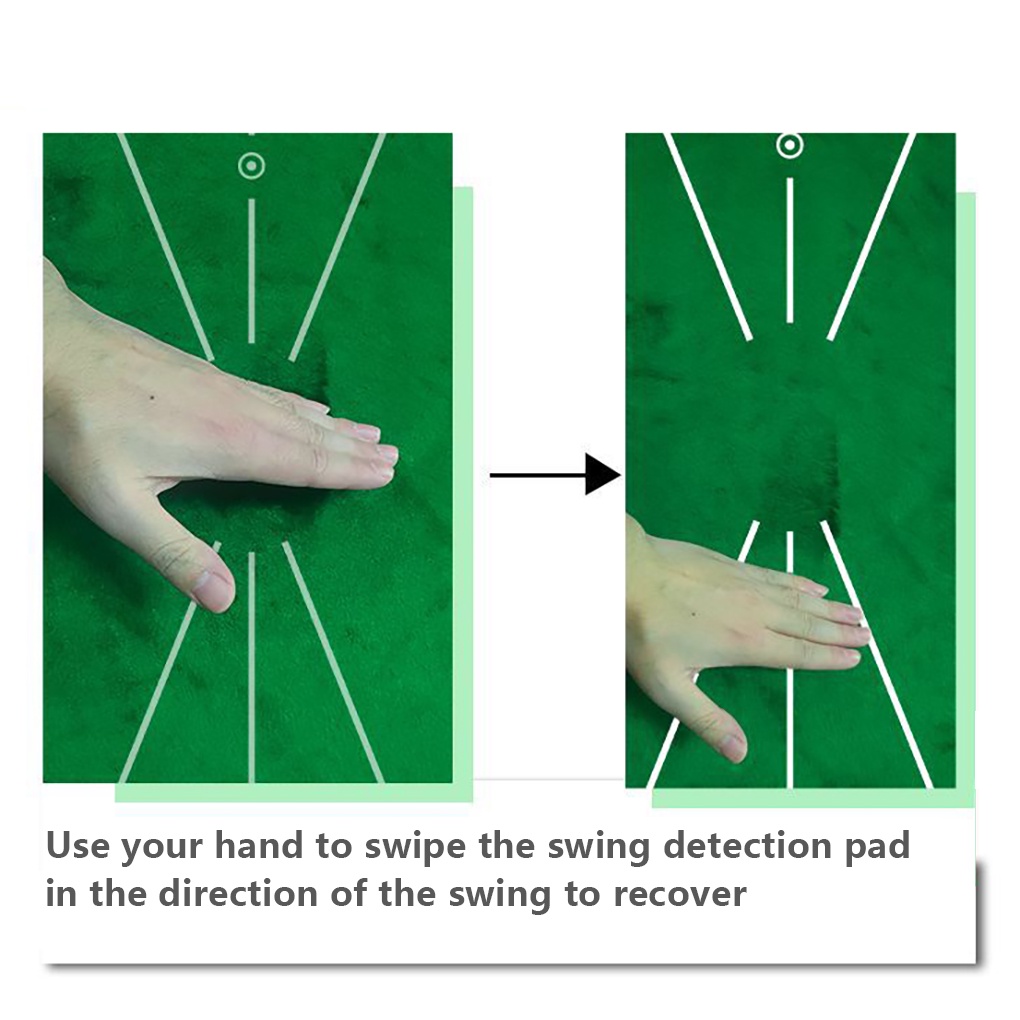 Use your hand to swipe the swing detection pad in the direction of the swing to recover