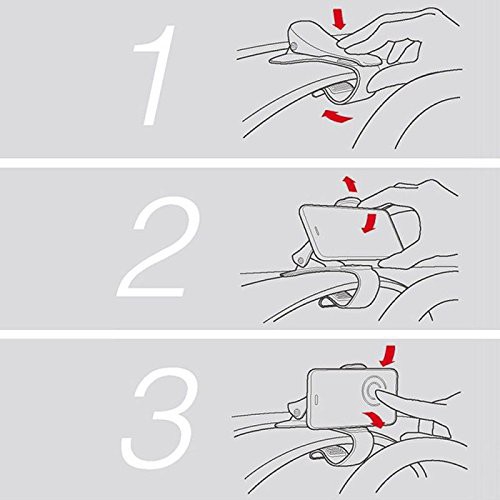 1

2

3