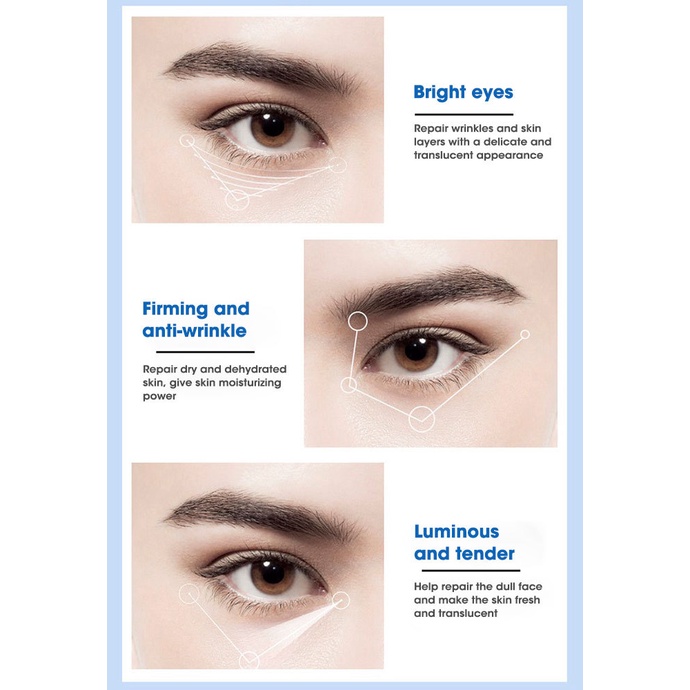 Bright eyes

Repair wrinkles and skin layers with a delicate and translucent appearance

Firming and anti-wrinkle

Repair dry and dehydrated skin, give skin moisturizing power

Luminous and tender

Help repair the dull face and make the skin fresh and translucent