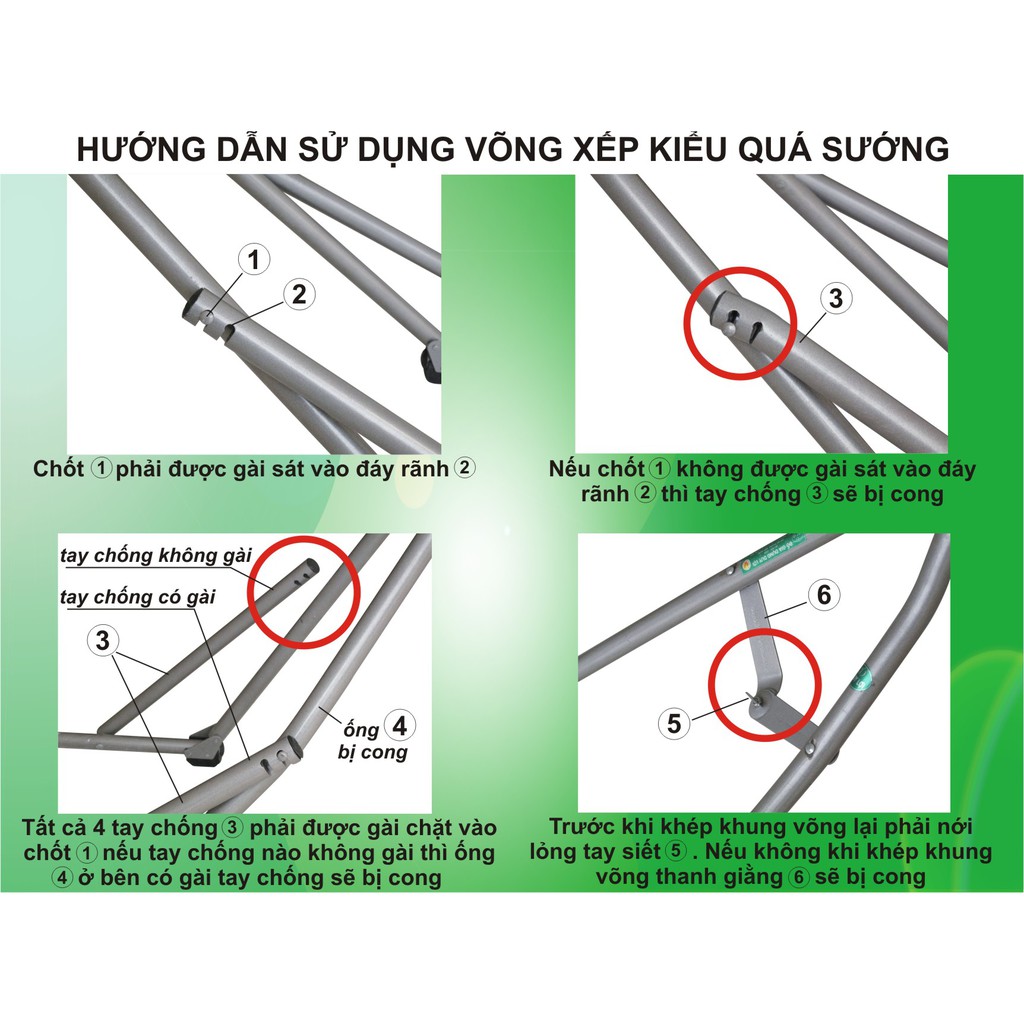 HƯỚNG DẪN SỬ DỤNG VÕNG XẾP KIỂU QUÁ SƯỚNG

1
2

Chốt ① phải được gài sát vào đáy rãnh ②

3

Nếu chốt ① không được gài sát vào đáy rãnh ② thì tay chống ③ sẽ bị cong

tay chống không gài
tay chống có gài
3
ống 4 bị cong

Tất cả 4 tay chống ③ phải được gài chặt vào chốt ① nếu tay chống nào không gài thì ống ④ ở bên có gài tay chống sẽ bị cong

6
5

Trước khi khép khung võng lại phải nới lỏng tay siết ⑤ . Nếu không khi khép khung võng thanh giằng ⑥ sẽ bị cong