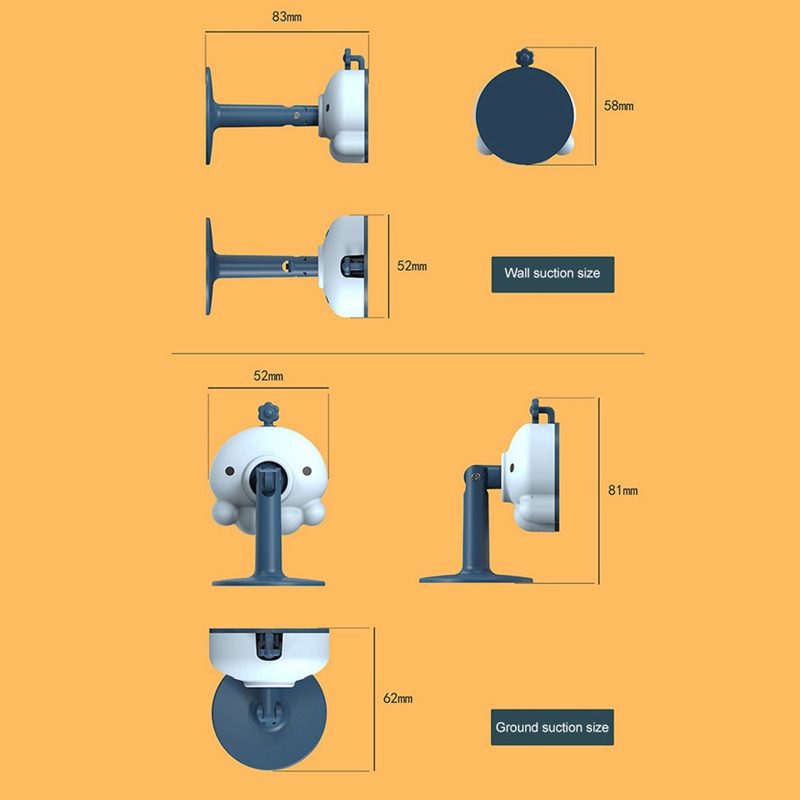 83mm

58mm

52mm

Wall suction size

52mm

81mm

62mm

Ground suction size