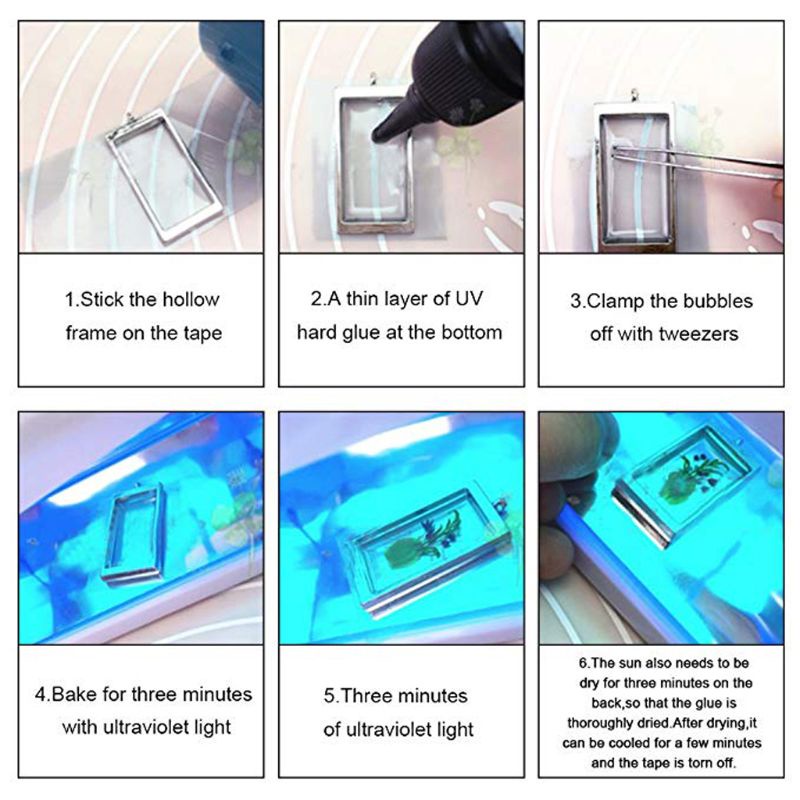 1.Stick the hollow frame on the tape

2.A thin layer of UV hard glue at the bottom

3.Clamp the bubbles off with tweezers

4.Bake for three minutes with ultraviolet light

5.Three minutes of ultraviolet light

6.The sun also needs to be dry for three minutes on the back,so that the glue is thoroughly dried.After drying,it can be cooled for a few minutes and the tape is torn off.