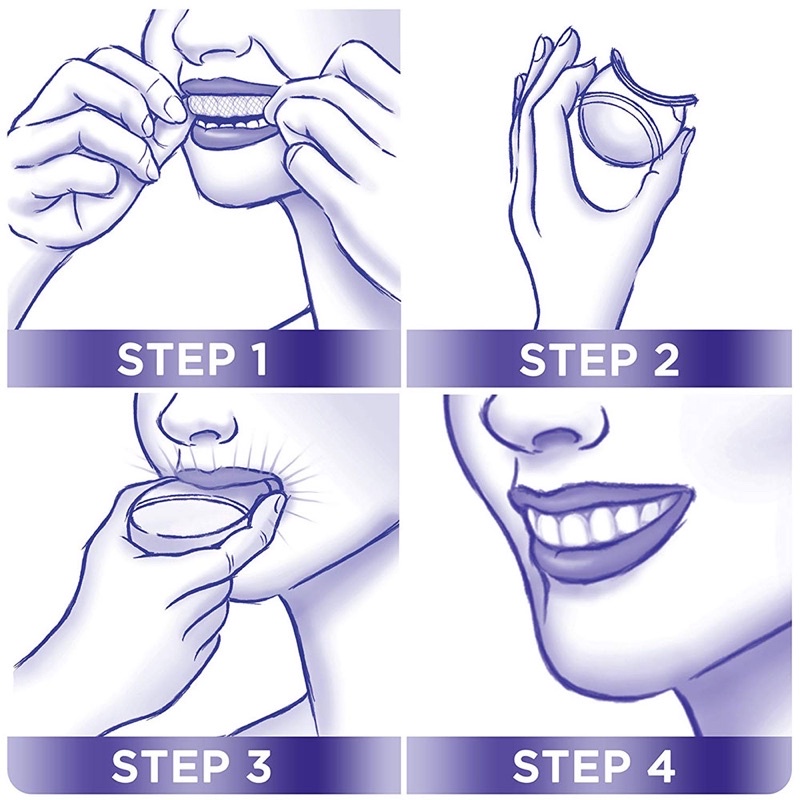 STEP 1

STEP 2

STEP 3

STEP 4