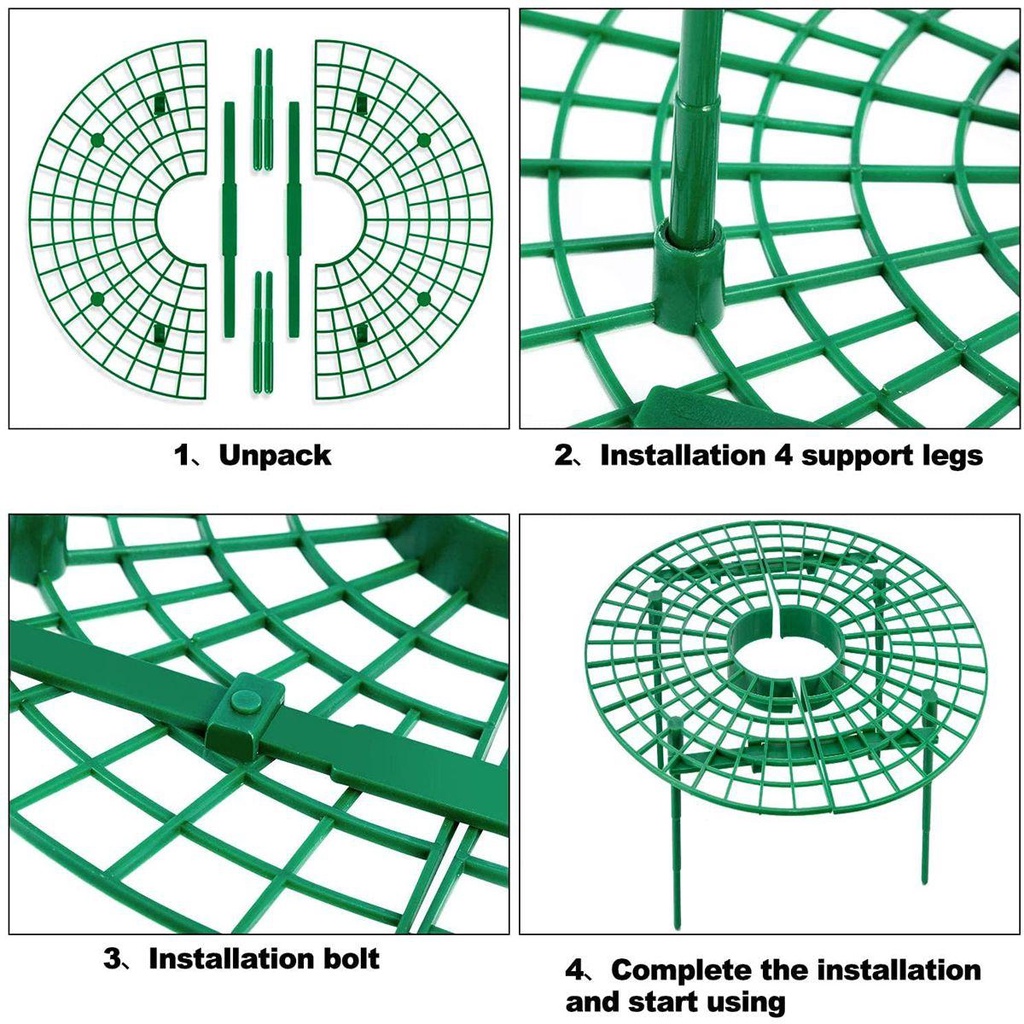 1、Unpack

2、Installation 4 support legs

3、Installation bolt

4、Complete the installation and start using