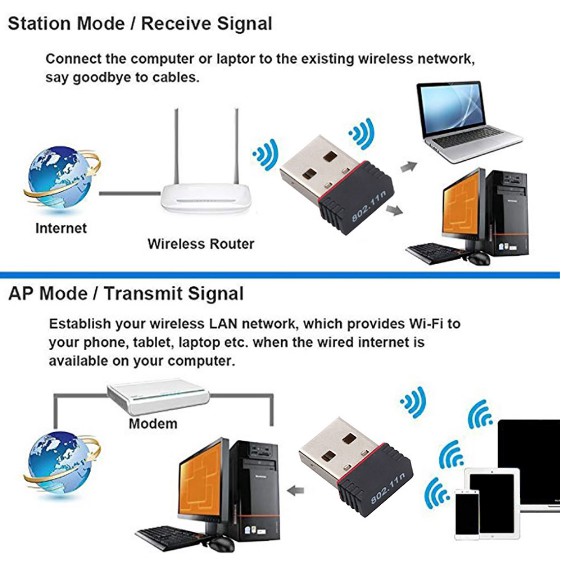 Station Mode / Receive Signal

Connect the computer or laptor to the existing wireless network, say goodbye to cables.

Internet

Wireless Router

802.11n

AP Mode / Transmit Signal

Establish your wireless LAN network, which provides Wi-Fi to your phone, tablet, laptop etc. when the wired internet is available on your computer.

Modem

802.11n