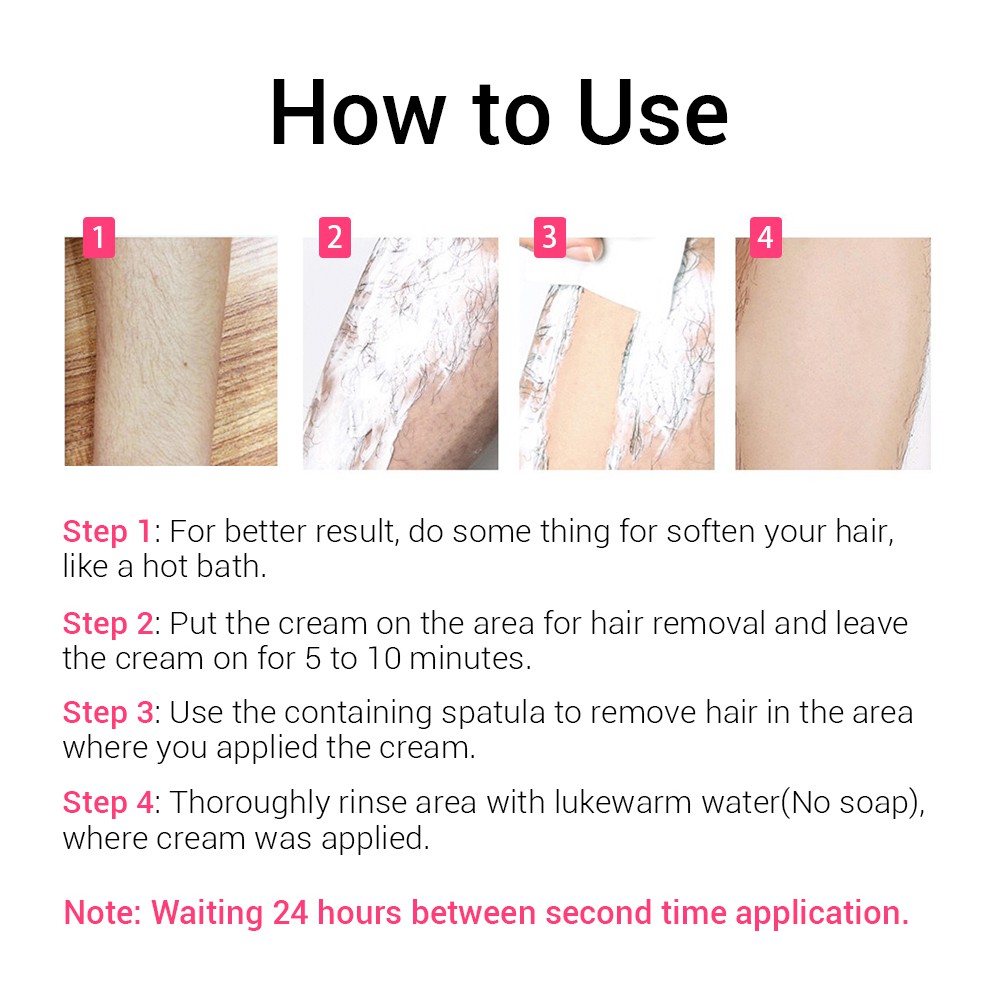 How to Use

1

2

3

4

Step 1: For better result, do some thing for soften your hair, like a hot bath.

Step 2: Put the cream on the area for hair removal and leave the cream on for 5 to 10 minutes.

Step 3: Use the containing spatula to remove hair in the area where you applied the cream.

Step 4: Thoroughly rinse area with lukewarm water(No soap), where cream was applied.

Note: Waiting 24 hours between second time application.