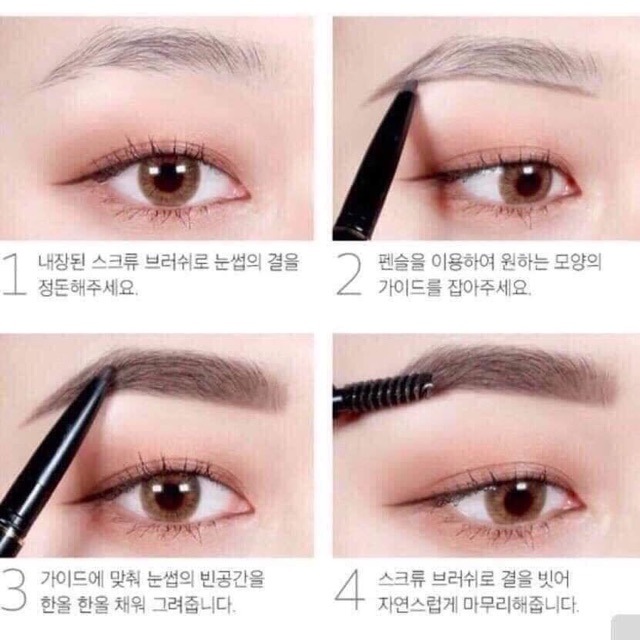 1 내장된 스크류 브러쉬로 눈썹의 결을 정돈해주세요.

2 펜슬을 이용하여 원하는 모양의 가이드를 잡아주세요.

3 가이드에 맞춰 눈썹의 빈공간을 한올 한올 채워 그려줍니다.

4 스크류 브러쉬로 결을 빗어 자연스럽게 마무리해줍니다.