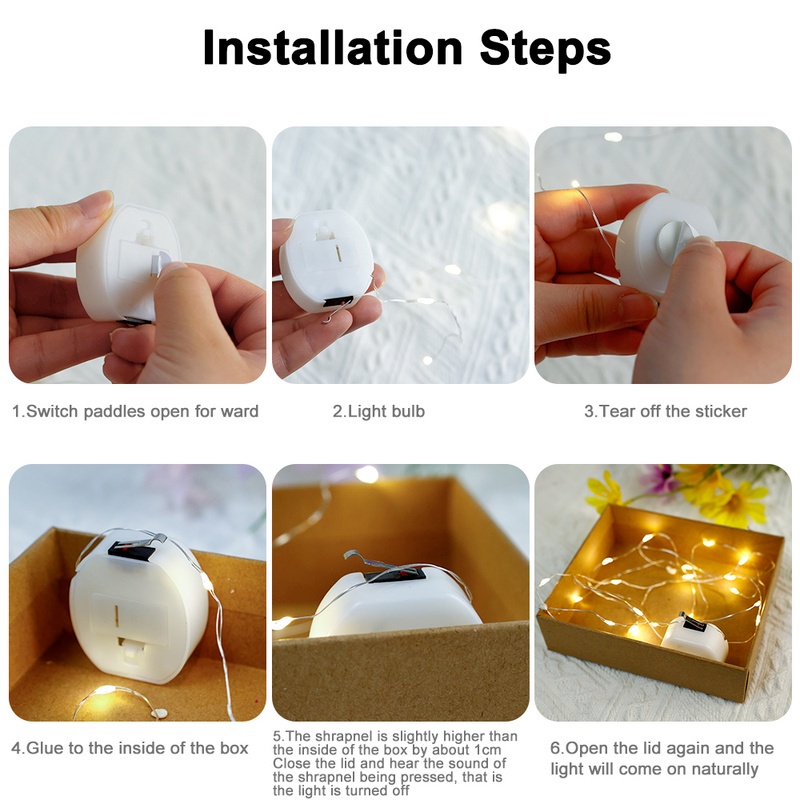 Installation Steps

1.Switch paddles open for ward

2.Light bulb

3.Tear off the sticker

4.Glue to the inside of the box

5.The shrapnel is slightly higher than the inside of the box by about 1cm Close the lid and hear the sound of the shrapnel being pressed, that is the light is turned off

6.Open the lid again and the light will come on naturally