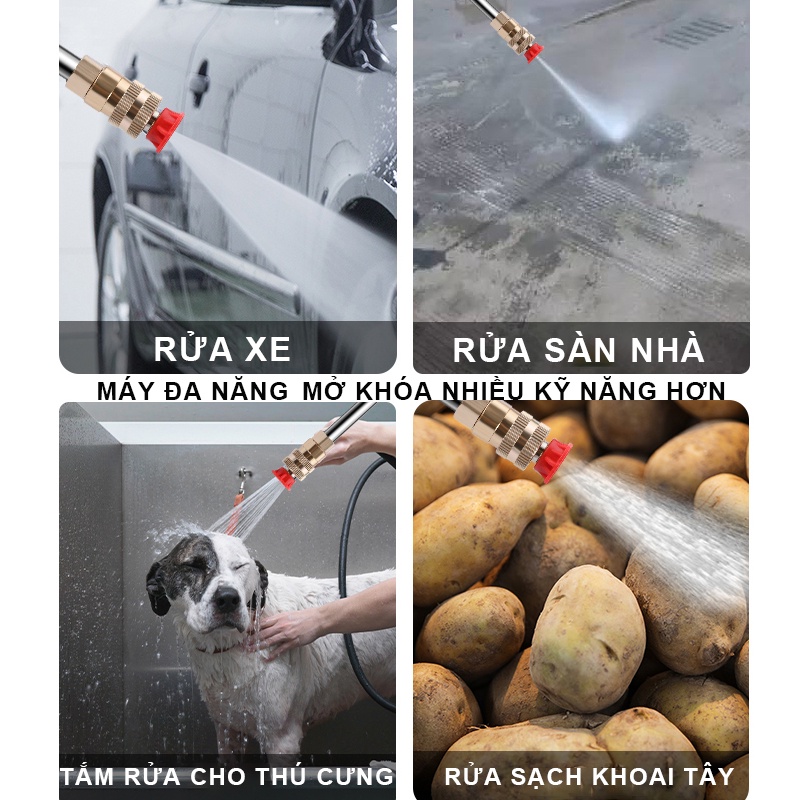 RỬA XE

RỬA SÀN NHÀ

MÁY ĐA NĂNG MỞ KHÓA NHIỀU KỸ NĂNG HƠN

TẮM RỬA CHO THÚ CƯNG

RỬA SẠCH KHOAI TÂY