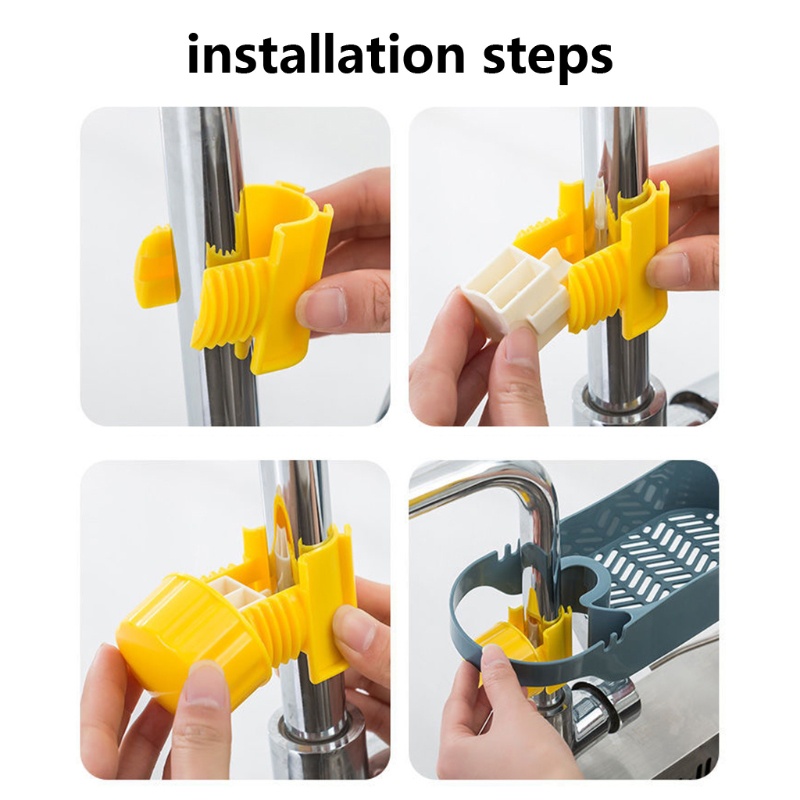 installation steps