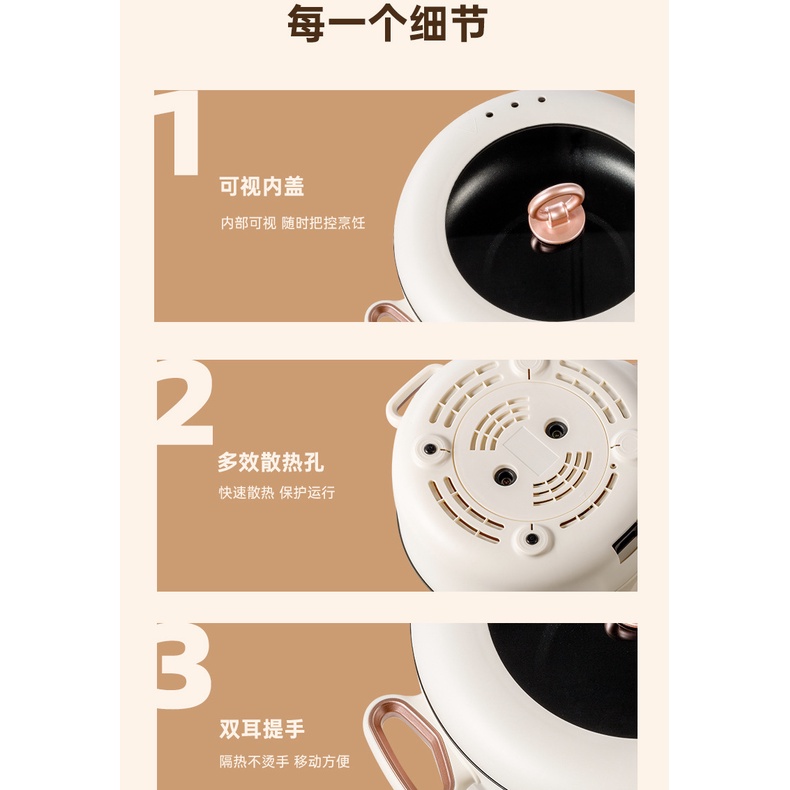 每一个细节

1

可视内盖

内部可视 随时把控烹饪

2

多效散热孔

快速散热 保护运行

3

双耳提手

隔热不烫手 移动方便