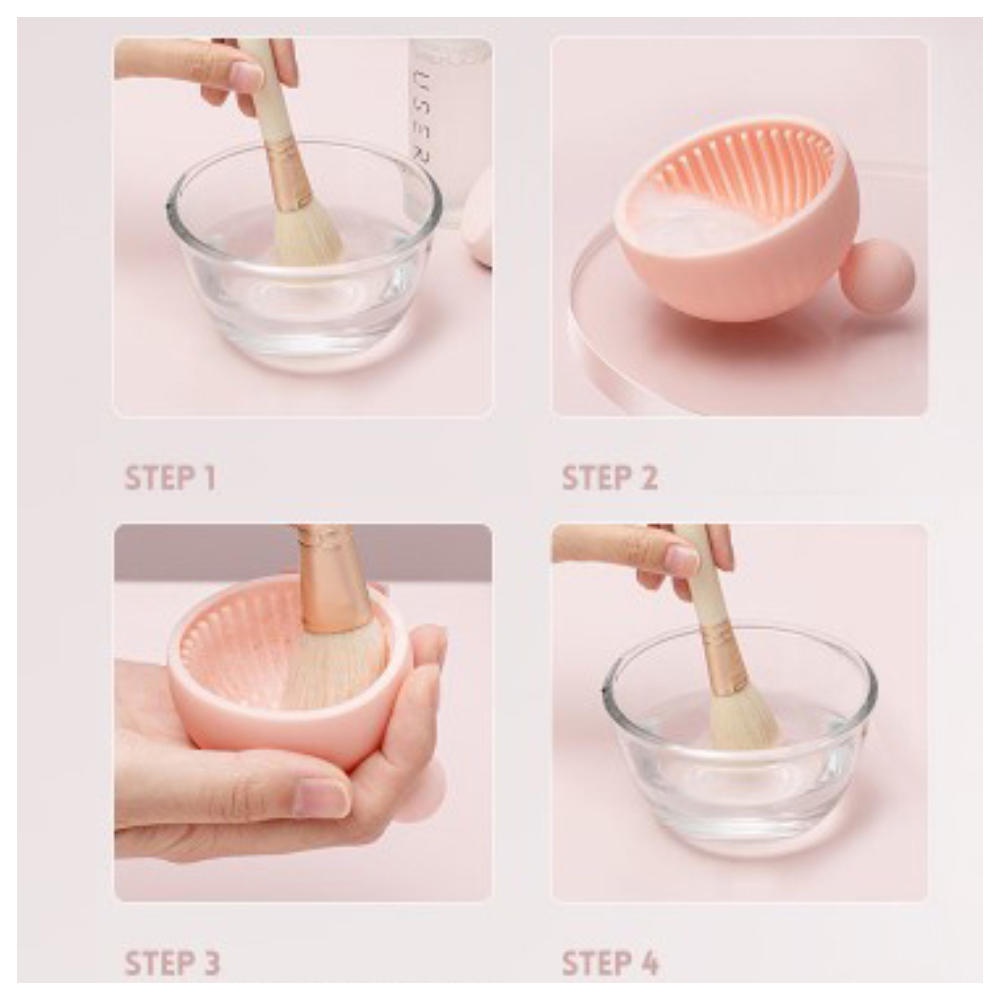 USER

STEP 1

STEP 2

STEP 3

STEP 4