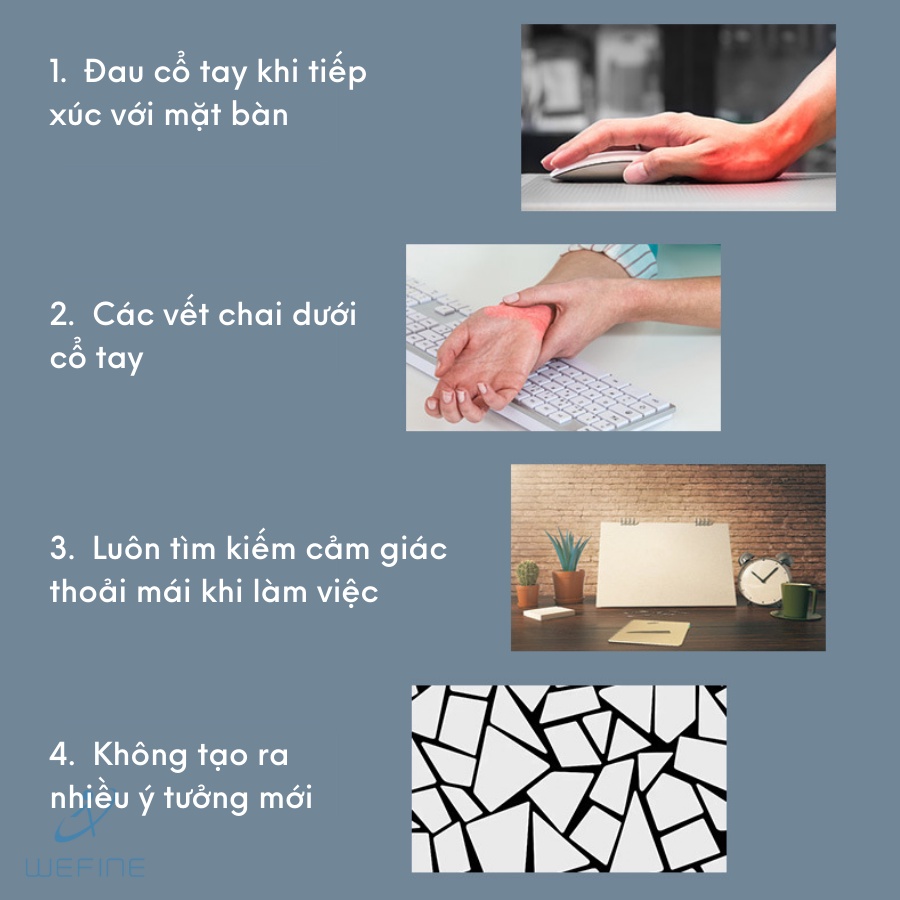 1. Đau cổ tay khi tiếp xúc với mặt bàn

2. Các vết chai dưới cổ tay

3. Luôn tìm kiếm cảm giác thoải mái khi làm việc

4. Không tạo ra nhiều ý tưởng mới

WEFINE