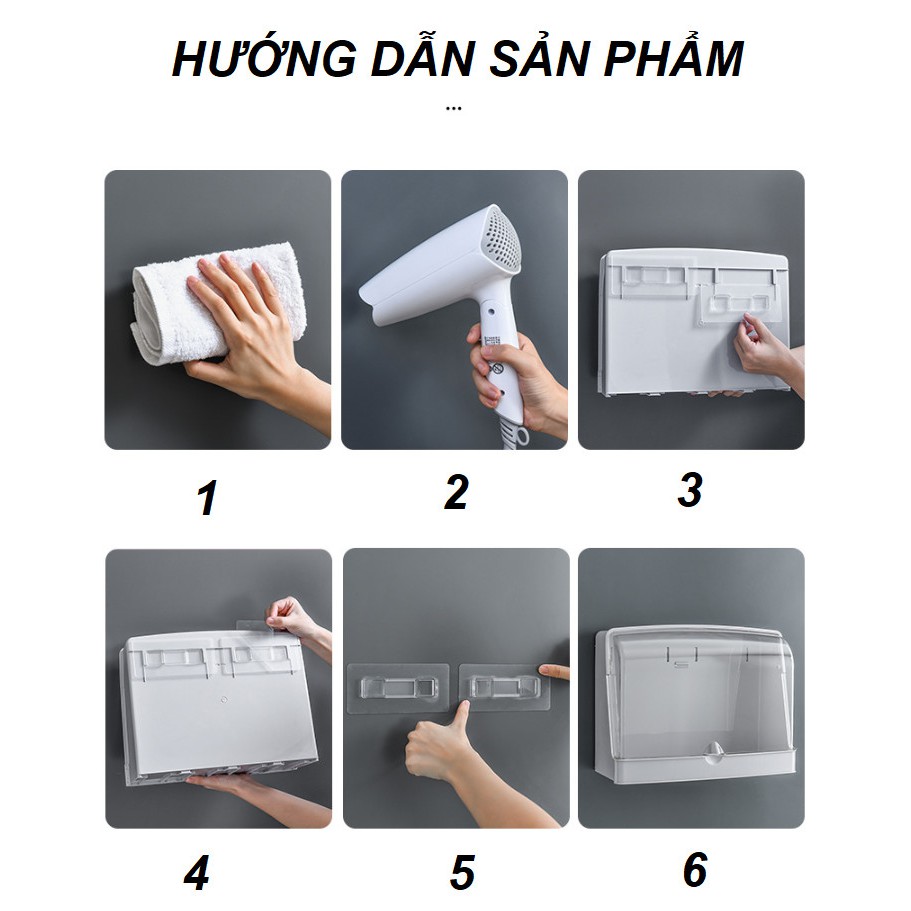 HƯỚNG DẪN SẢN PHẨM

...

1

2

3

4

5

6