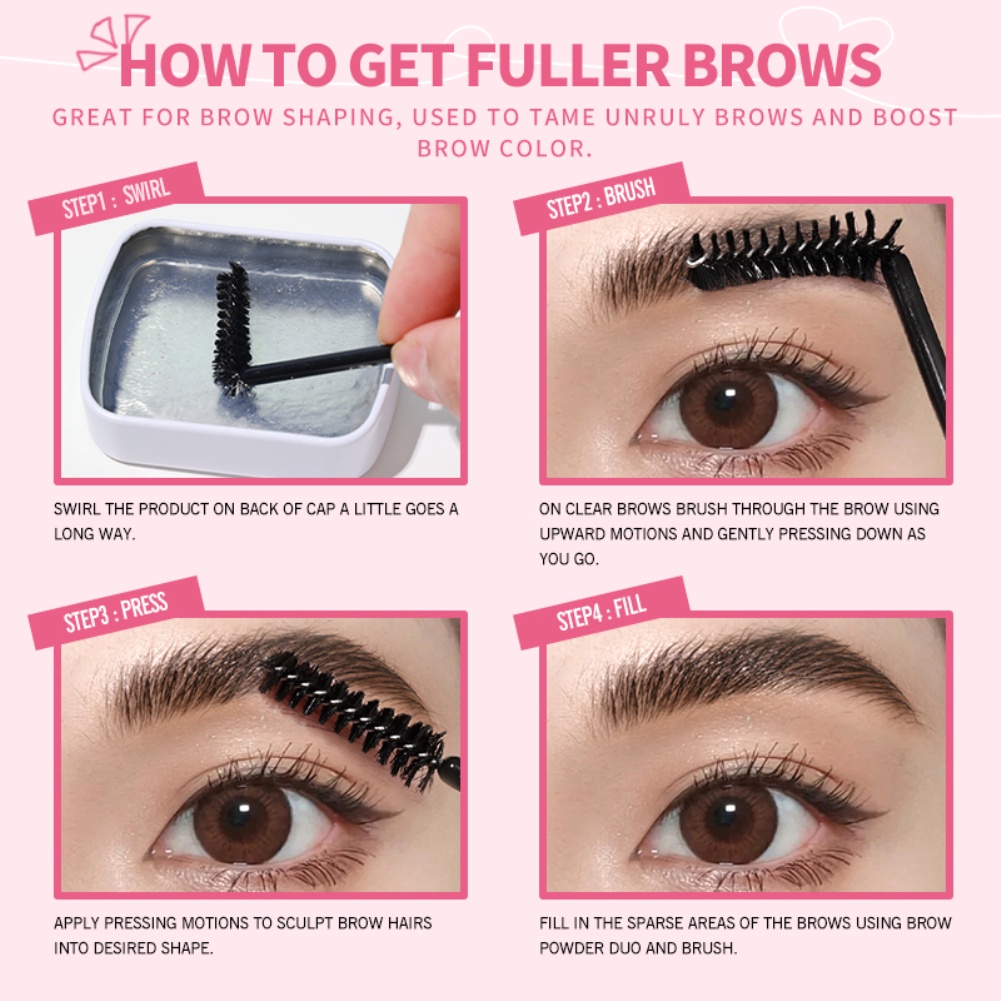 HOW TO GET FULLER BROWS

GREAT FOR BROW SHAPING, USED TO TAME UNRULY BROWS AND BOOST BROW COLOR.

STEP1 : SWIRL

SWIRL THE PRODUCT ON BACK OF CAP A LITTLE GOES A LONG WAY.

STEP2 : BRUSH

ON CLEAR BROWS BRUSH THROUGH THE BROW USING UPWARD MOTIONS AND GENTLY PRESSING DOWN AS YOU GO.

STEP3 : PRESS

APPLY PRESSING MOTIONS TO SCULPT BROW HAIRS INTO DESIRED SHAPE.

STEP4 : FILL

FILL IN THE SPARSE AREAS OF THE BROWS USING BROW POWDER DUO AND BRUSH.