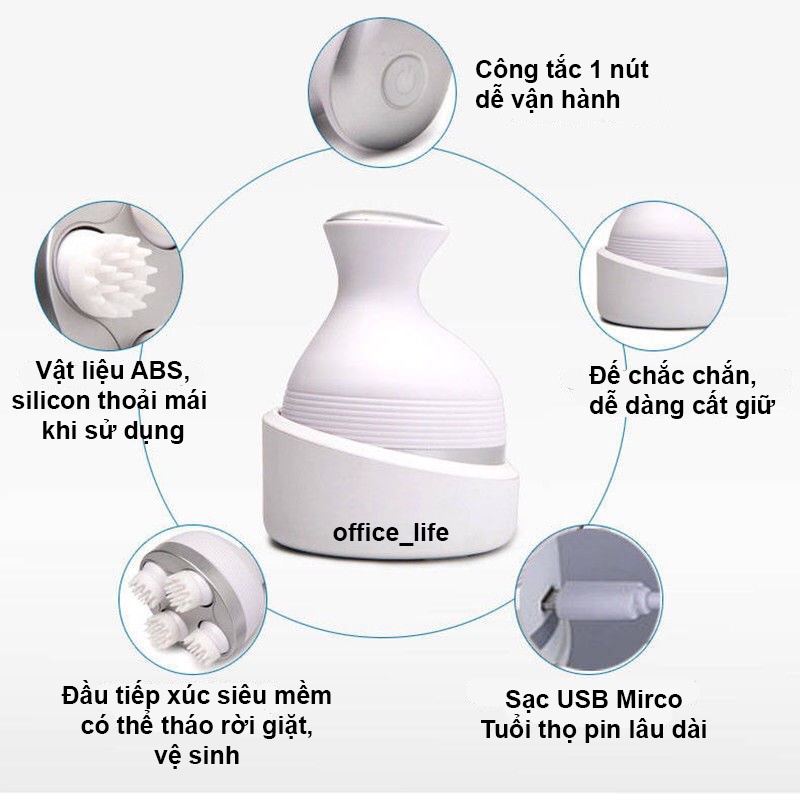 Công tắc 1 nút dễ vận hành

Vật liệu ABS, silicon thoải mái khi sử dụng

Đế chắc chắn, dễ dàng cất giữ

office_life

Đầu tiếp xúc siêu mềm có thể tháo rời giặt, vệ sinh

Sạc USB Mirco Tuổi thọ pin lâu dài