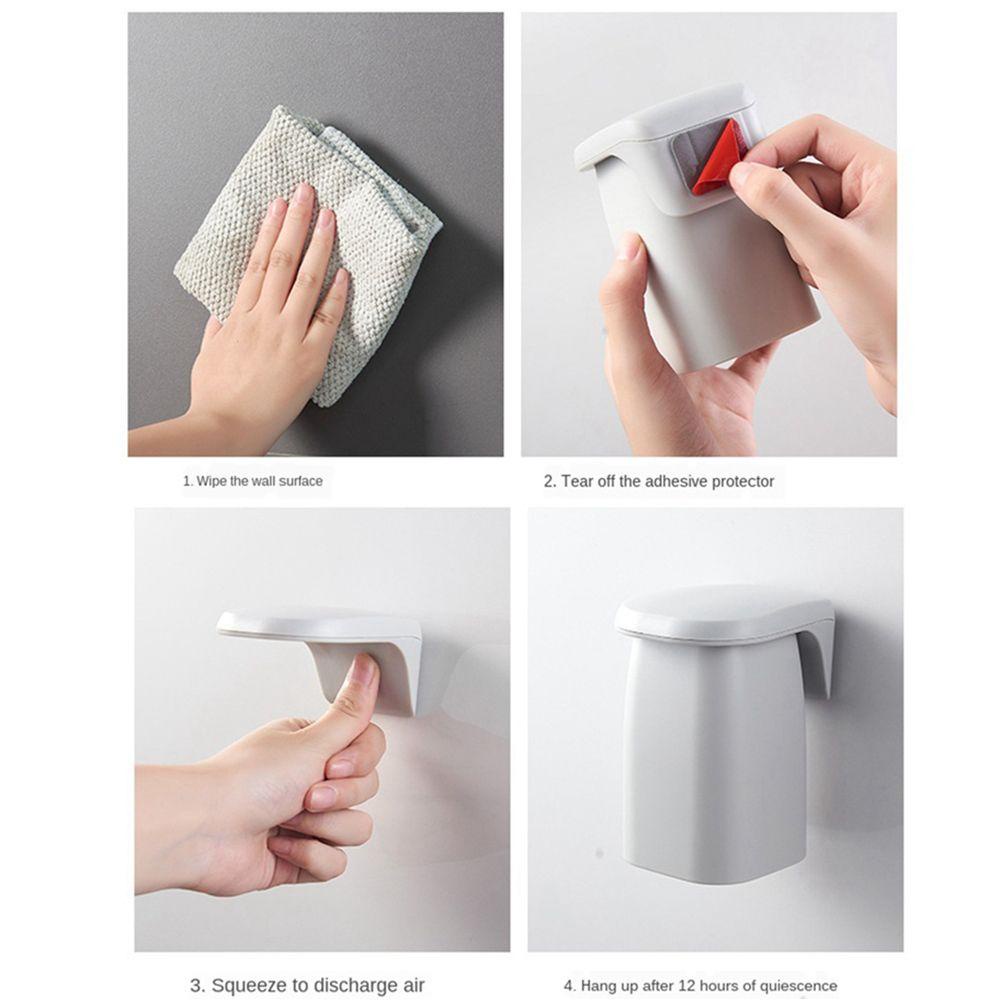 1. Wipe the wall surface

2. Tear off the adhesive protector

3. Squeeze to discharge air

4. Hang up after 12 hours of quiescence