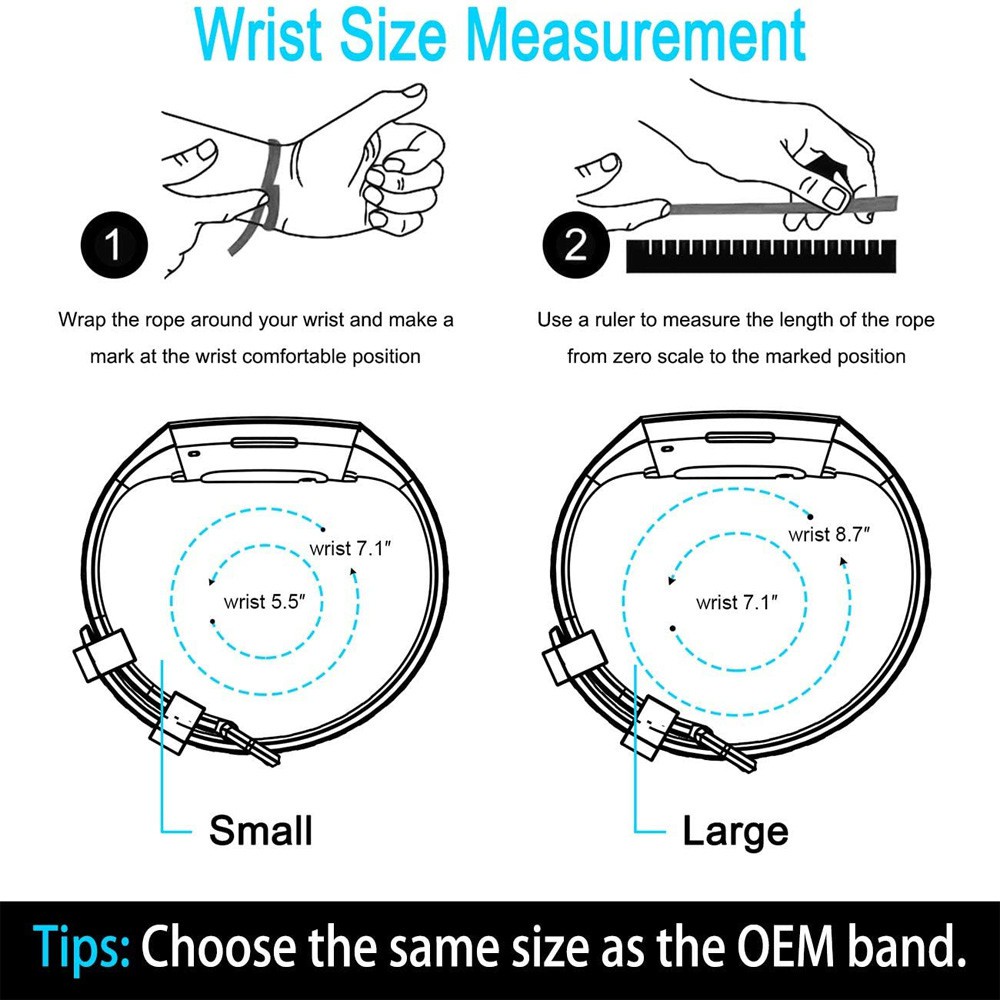 Wrist Size Measurement

1

Wrap the rope around your wrist and make a mark at the wrist comfortable position

2

Use a ruler to measure the length of the rope from zero scale to the marked position

wrist 7.1″

wrist 5.5″

Small

wrist 8.7″

wrist 7.1″

Large

Tips: Choose the same size as the OEM band.