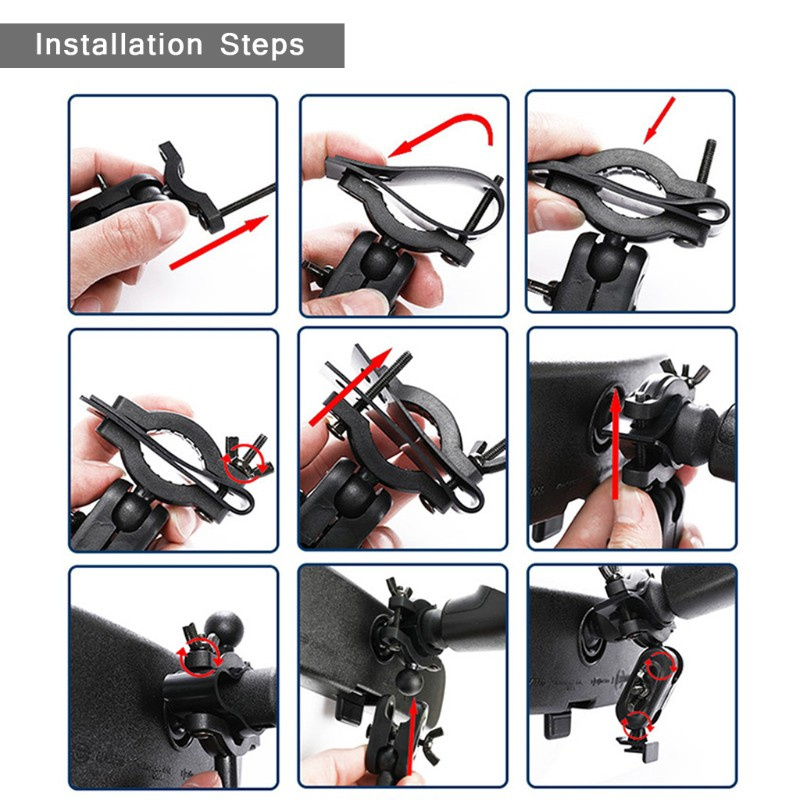 Installation Steps