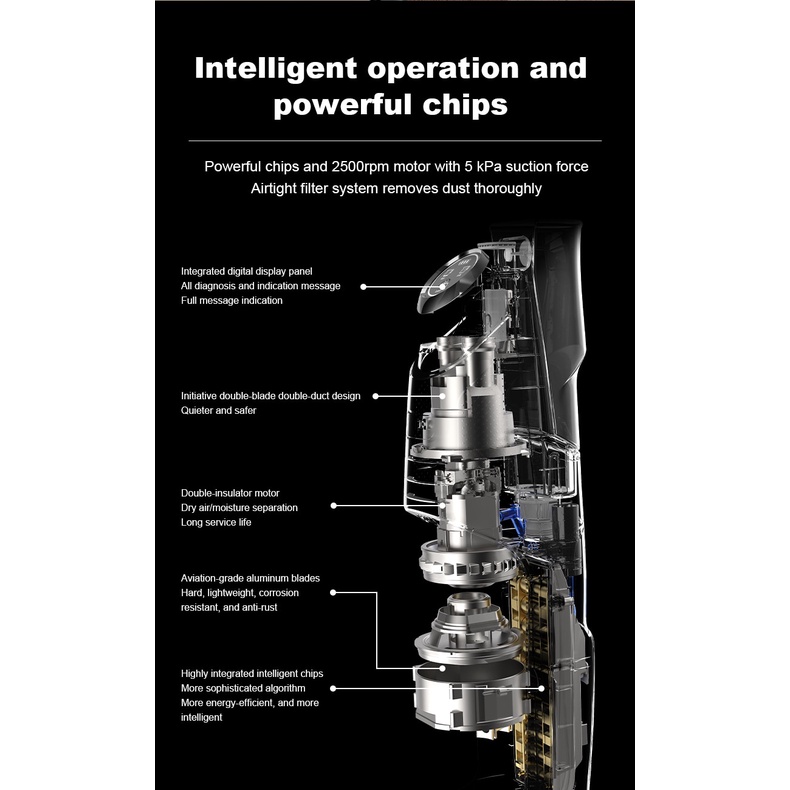 Intelligent operation and powerful chips

Powerful chips and 2500rpm motor with 5 kPa suction force
Airtight filter system removes dust thoroughly

Integrated digital display panel
All diagnosis and indication message
Full message indication

Initiative double-blade double-duct design
Quieter and safer

Double-insulator motor
Dry air/moisture separation
Long service life

Aviation-grade aluminum blades
Hard, lightweight, corrosion resistant, and anti-rust

Highly integrated intelligent chips
More sophisticated algorithm
More energy-efficient, and more intelligent