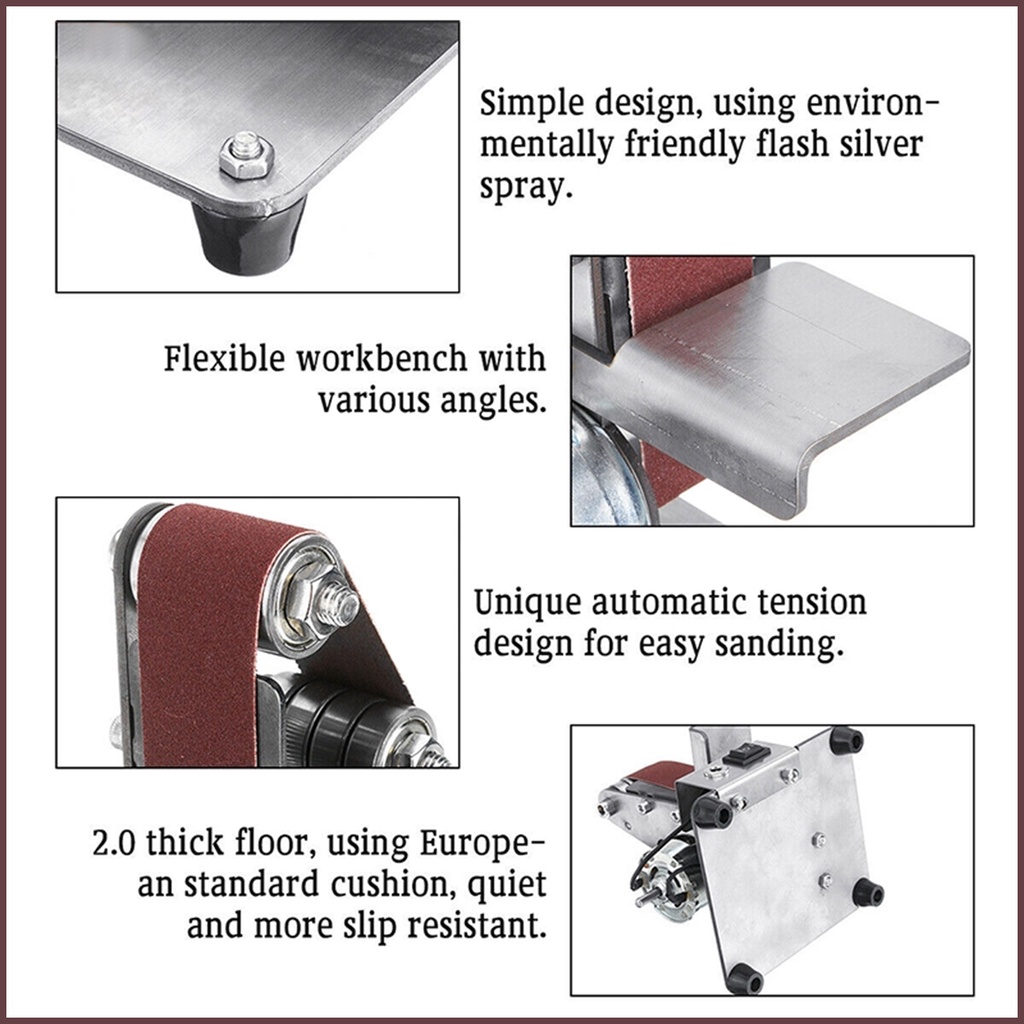 Simple design, using environmentally friendly flash silver spray.

Flexible workbench with various angles.

Unique automatic tension design for easy sanding.

2.0 thick floor, using European standard cushion, quiet and more slip resistant.