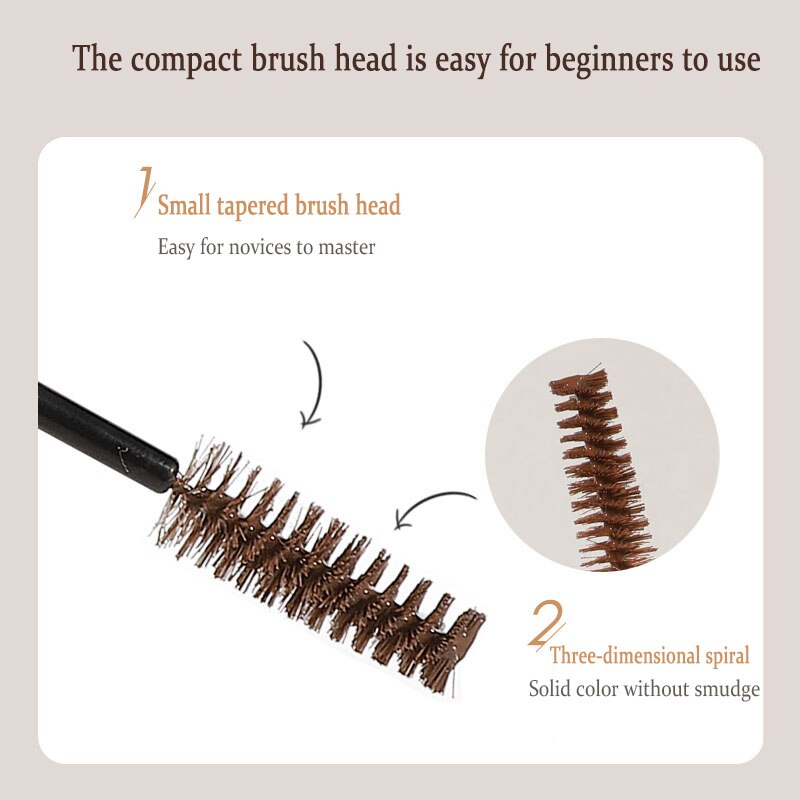 The compact brush head is easy for beginners to use

1 Small tapered brush head
Easy for novices to master

2 Three-dimensional spiral
Solid color without smudge