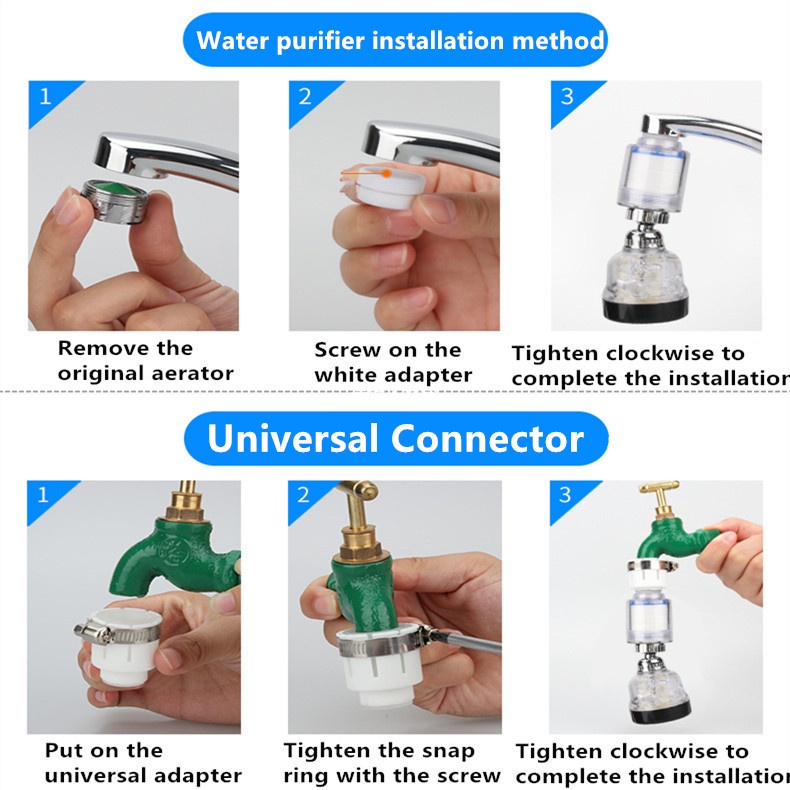 Water purifier installation method

1

Remove the original aerator

2

Screw on the white adapter

3

Tighten clockwise to complete the installation

Universal Connector

1

Put on the universal adapter

2

Tighten the snap ring with the screw

3

Tighten clockwise to complete the installation