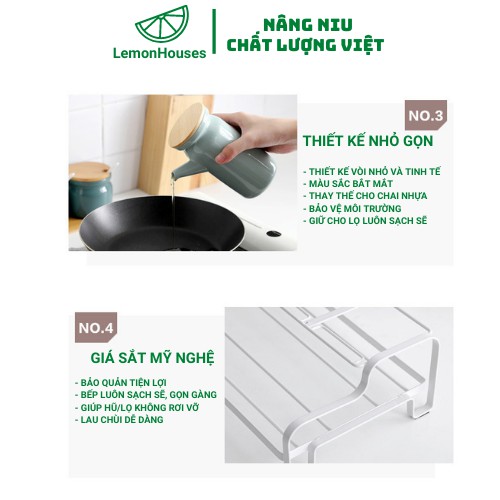 LemonHouses

NÂNG NIU
CHẤT LƯỢNG VIỆT

NO.3

THIẾT KẾ NHỎ GỌN

- THIẾT KẾ VÒI NHỎ VÀ TINH TẾ
- MÀU SẮC BẮT MẮT
- THAY THẾ CHO CHAI NHỰA
- BẢO VỆ MÔI TRƯỜNG
- GIỮ CHO LỌ LUÔN SẠCH SẼ

NO.4

GIÁ SẮT MỸ NGHỆ

- BẢO QUẢN TIỆN LỢI
- BẾP LUÔN SẠCH SẼ, GỌN GÀNG
- GIÚP HŨ/LỌ KHÔNG RƠI VỠ
- LAU CHÙI DỄ DÀNG