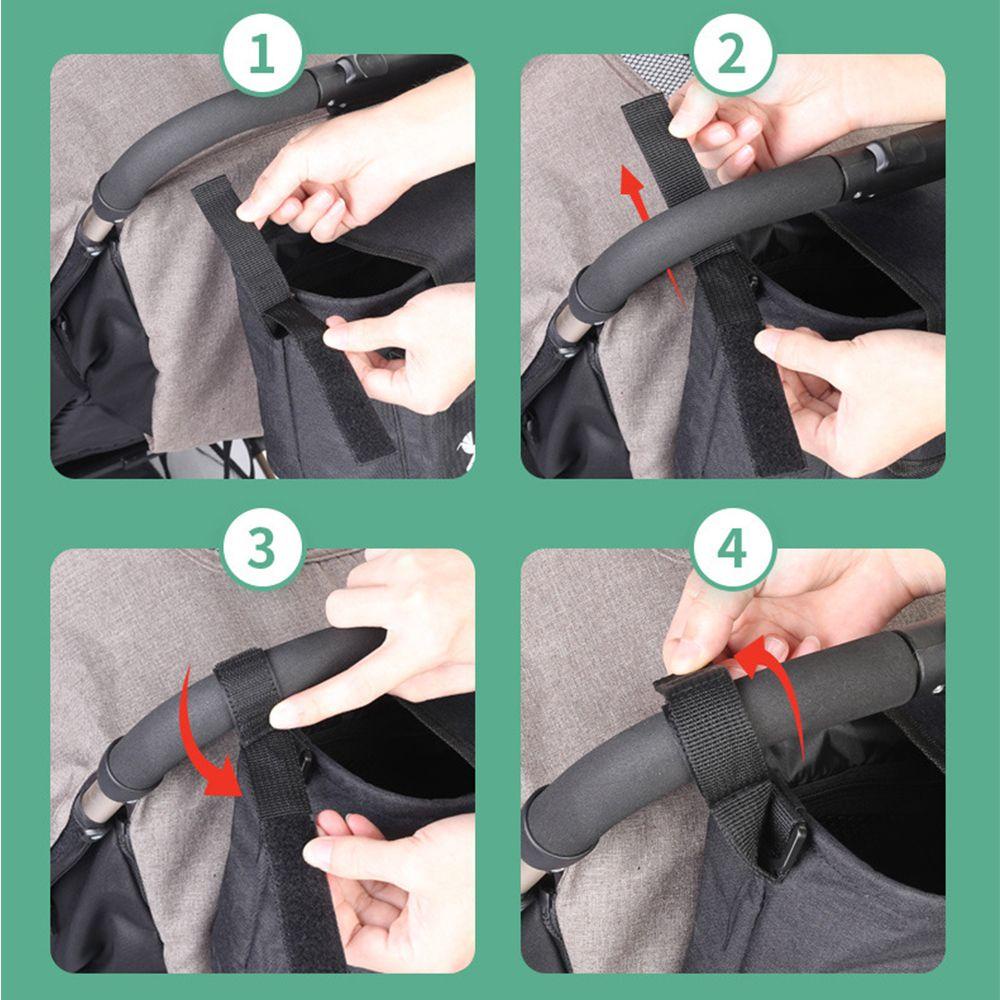 1

2

3

4