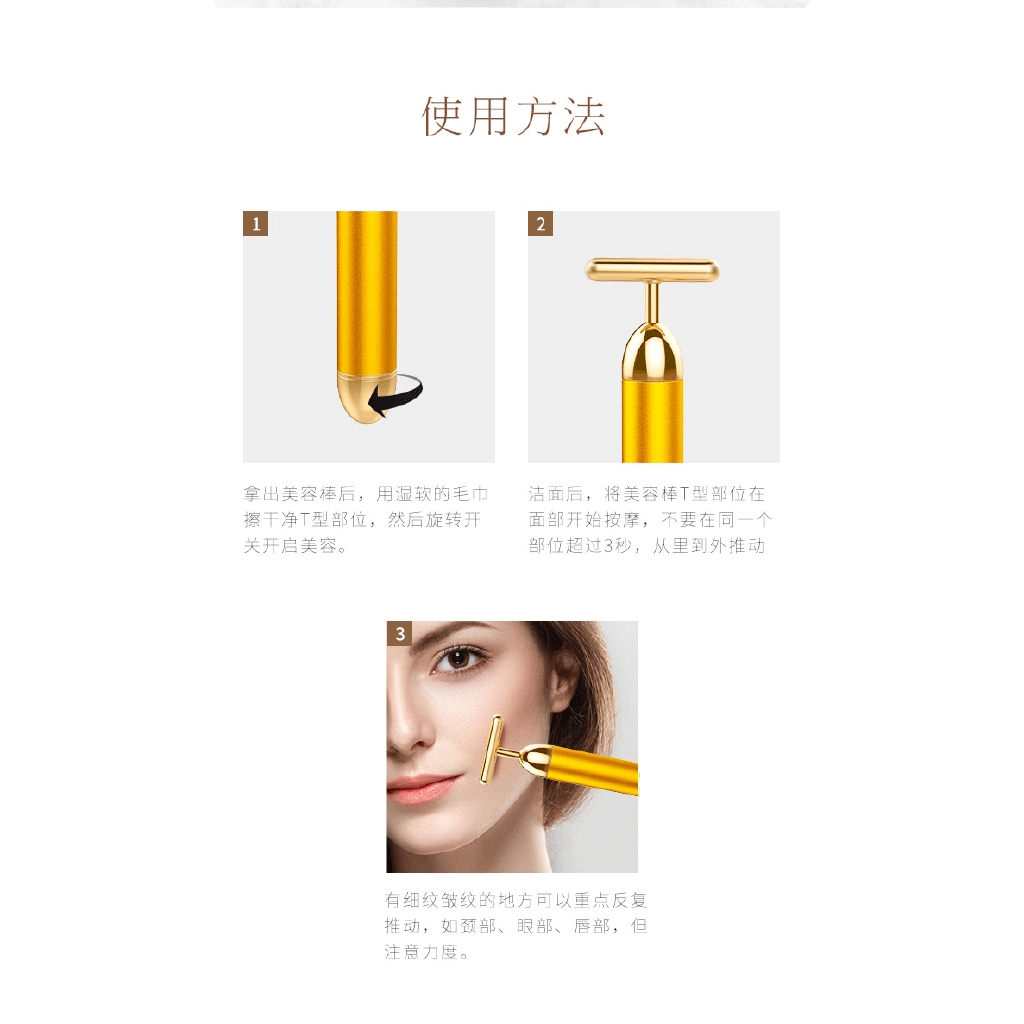 使用方法

1

拿出美容棒后，用湿软的毛巾擦干净T型部位，然后旋转开关开启美容。

2

洁面后，将美容棒T型部位在面部开始按摩，不要在同一个部位超过3秒，从里到外推动

3

有细纹皱纹的地方可以重点反复推动，如颈部、眼部、唇部，但注意力度。