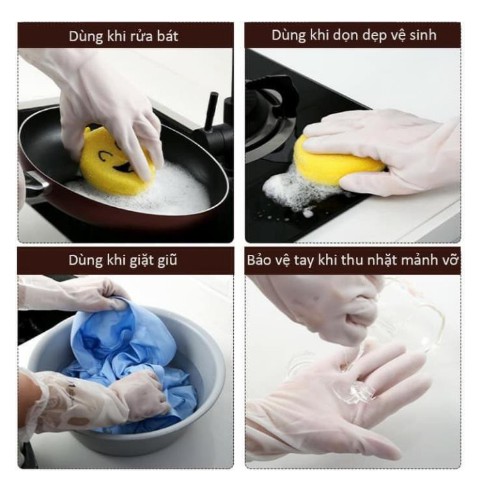 Dùng khi rửa bát

Dùng khi dọn dẹp vệ sinh

Dùng khi giặt giũ

Bảo vệ tay khi thu nhặt mảnh vỡ