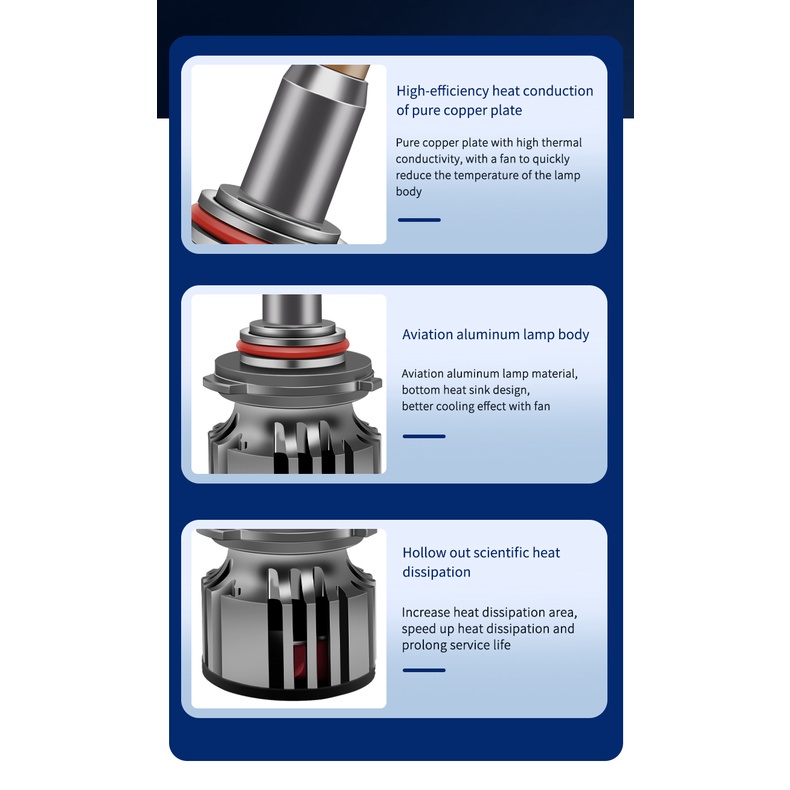 High-efficiency heat conduction of pure copper plate

Pure copper plate with high thermal conductivity, with a fan to quickly reduce the temperature of the lamp body

Aviation aluminum lamp body

Aviation aluminum lamp material, bottom heat sink design, better cooling effect with fan

Hollow out scientific heat dissipation

Increase heat dissipation area, speed up heat dissipation and prolong service life