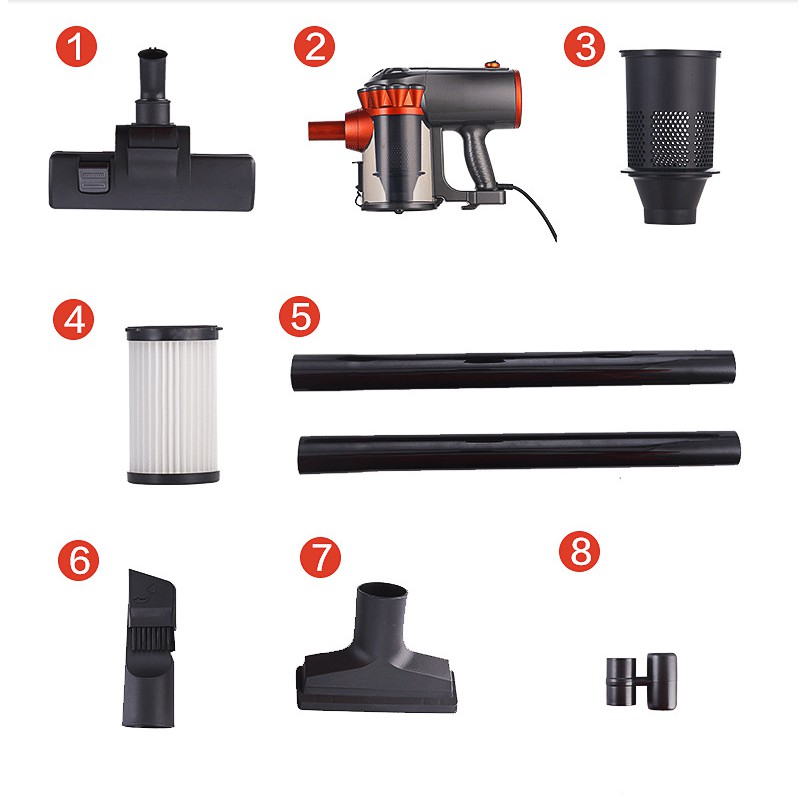 1

2

3

4

5

6

7

8