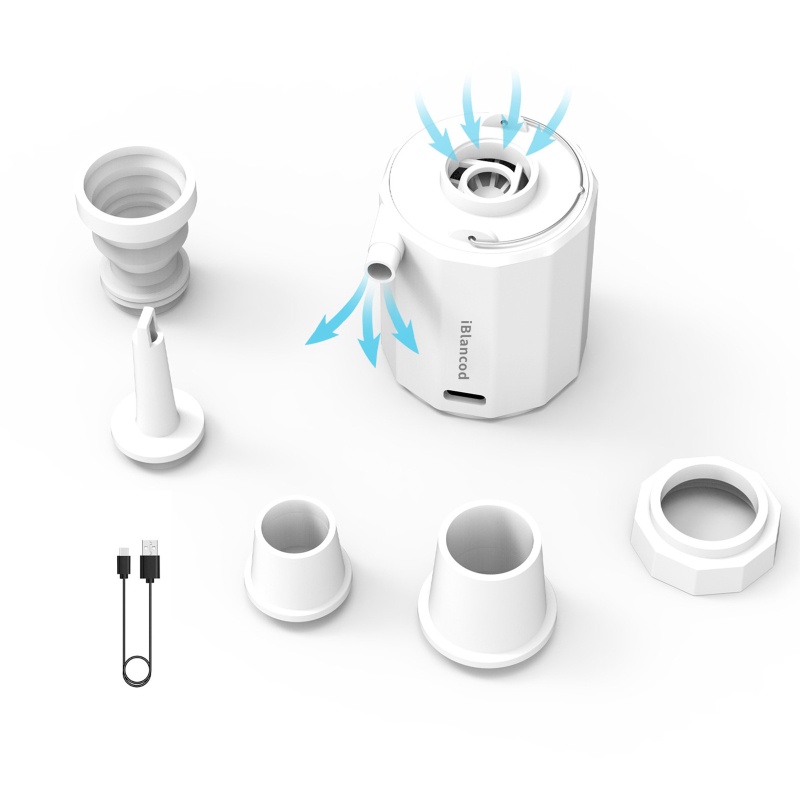 iBlancod