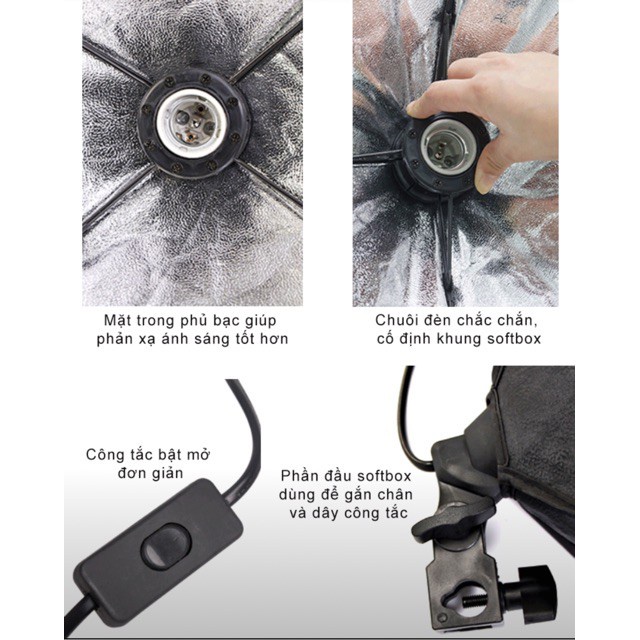 Mặt trong phủ bạc giúp phản xạ ánh sáng tốt hơn

Chuôi đèn chắc chắn, cố định khung softbox

Công tắc bật mở đơn giản

Phần đầu softbox dùng để gắn chân và dây công tắc