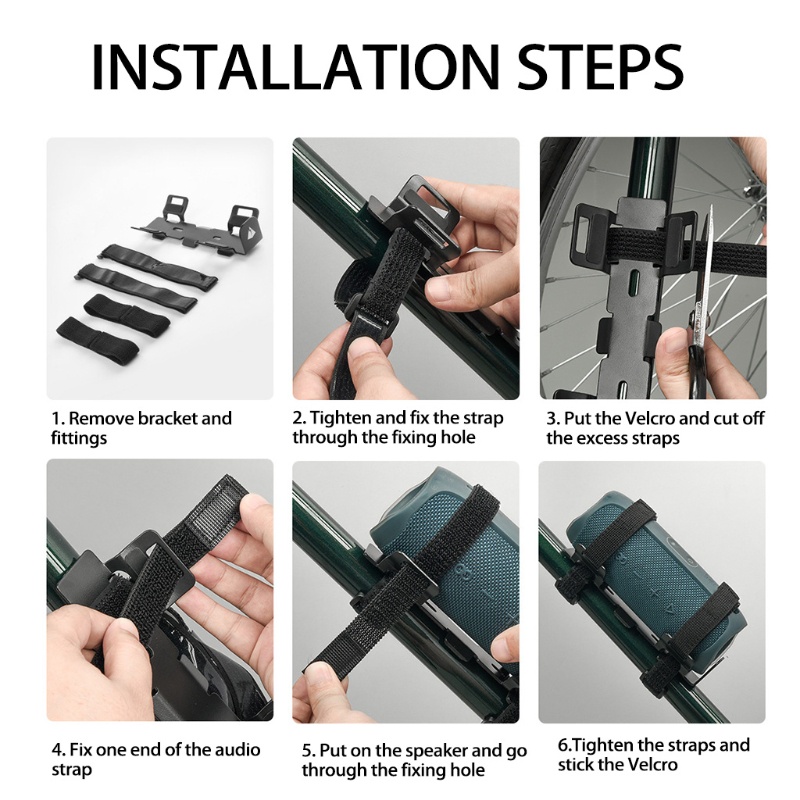 INSTALLATION STEPS

1. Remove bracket and fittings

2. Tighten and fix the strap through the fixing hole

3. Put the Velcro and cut off the excess straps

4. Fix one end of the audio strap

5. Put on the speaker and go through the fixing hole

6.Tighten the straps and stick the Velcro