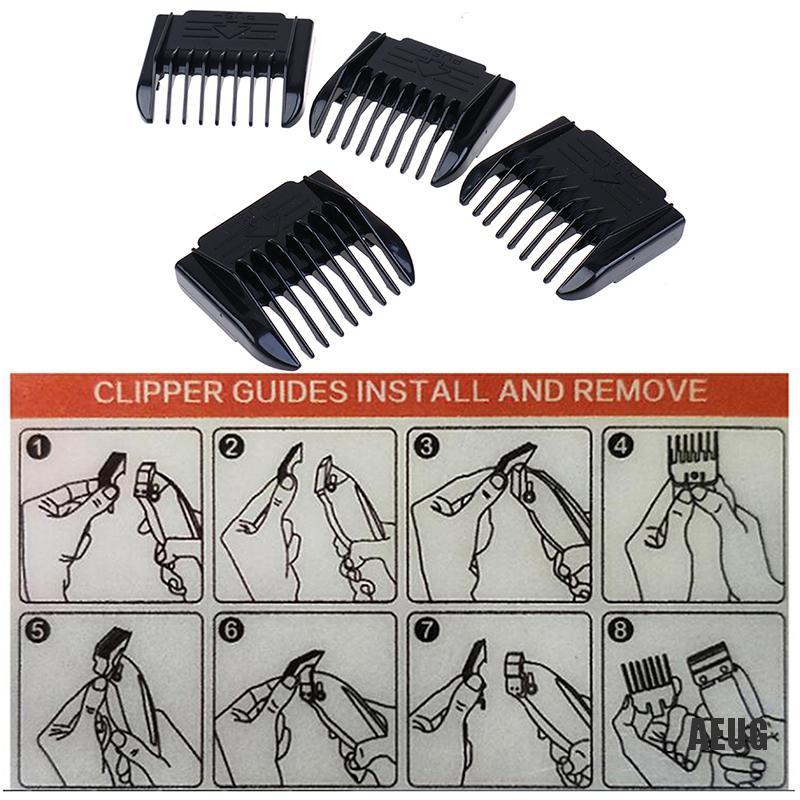 CLIPPER GUIDES INSTALL AND REMOVE

1

2

3

4

5

6

7

8

AEUG