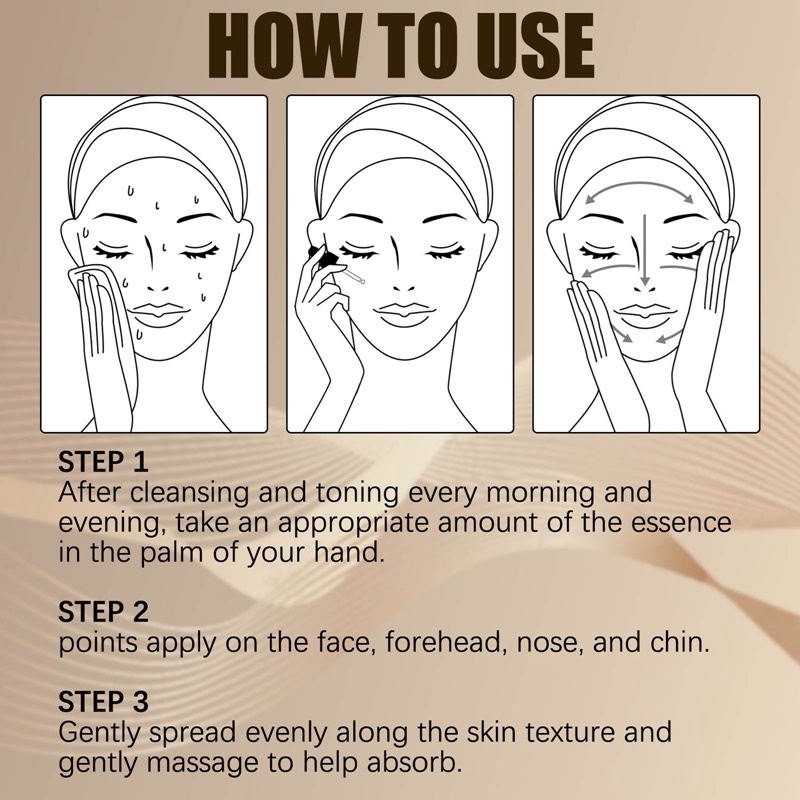 HOW TO USE

STEP 1
After cleansing and toning every morning and evening, take an appropriate amount of the essence in the palm of your hand.

STEP 2
points apply on the face, forehead, nose, and chin.

STEP 3
Gently spread evenly along the skin texture and gently massage to help absorb.