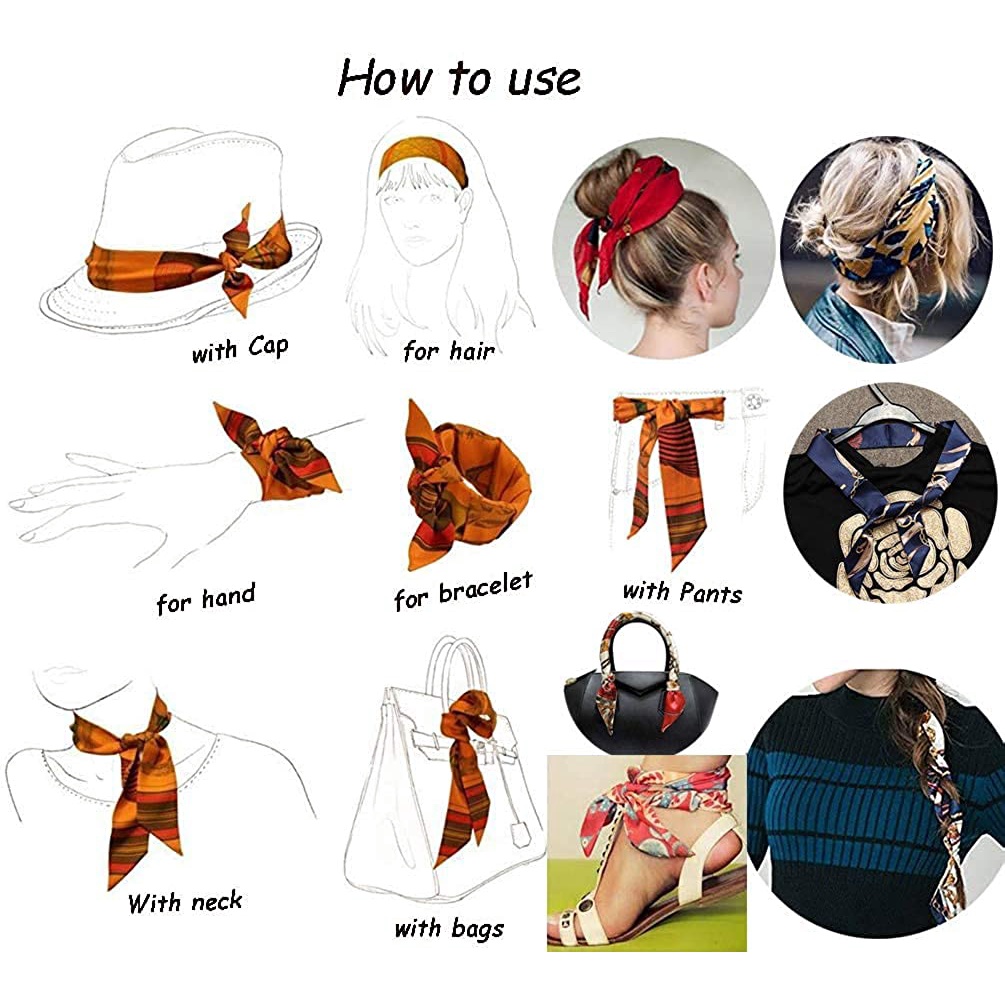 How to use

with Cap

for hair

for hand

for bracelet

with Pants

With neck

with bags