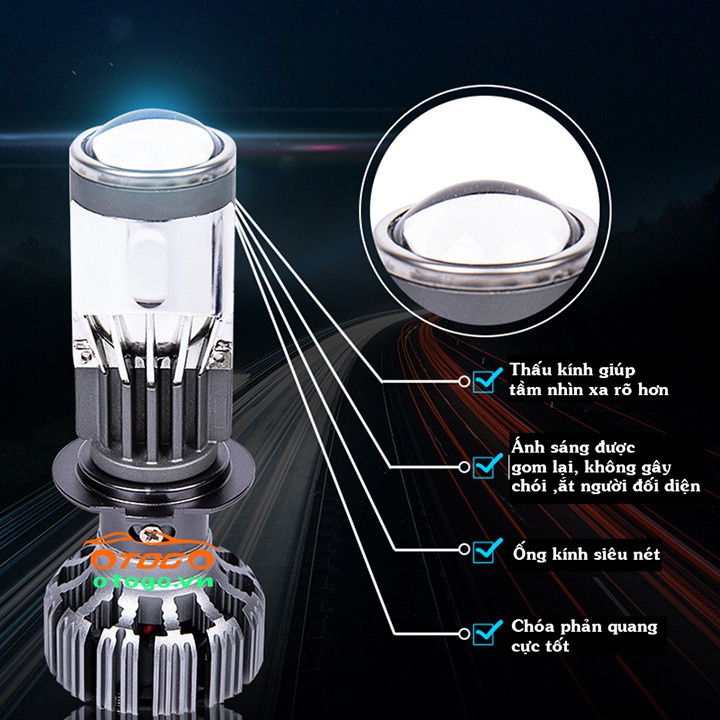 Thấu kính giúp tầm nhìn xa rõ hơn

Ánh sáng được gom lại, không gây chói ,ắt người đối diện

Ống kính siêu nét

Chóa phản quang cực tốt

OTOGO
otogo.vn