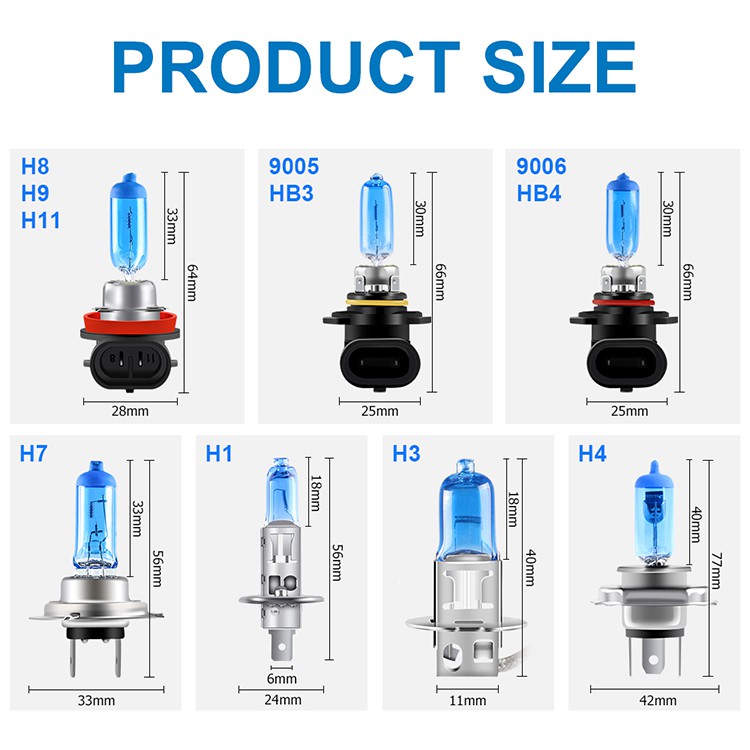 PRODUCT SIZE

H8
H9
H11
33mm
64mm
28mm

9005
HB3
30mm
66mm
25mm

9006
HB4
30mm
66mm
25mm

H7
33mm
56mm
33mm

H1
18mm
56mm
6mm
24mm

H3
18mm
40mm
11mm

H4
40mm
77mm
42mm