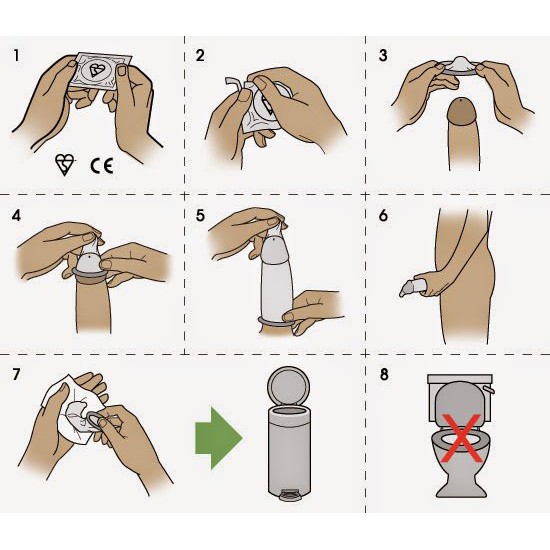 1

CE

2

3

4

5

6

7

8