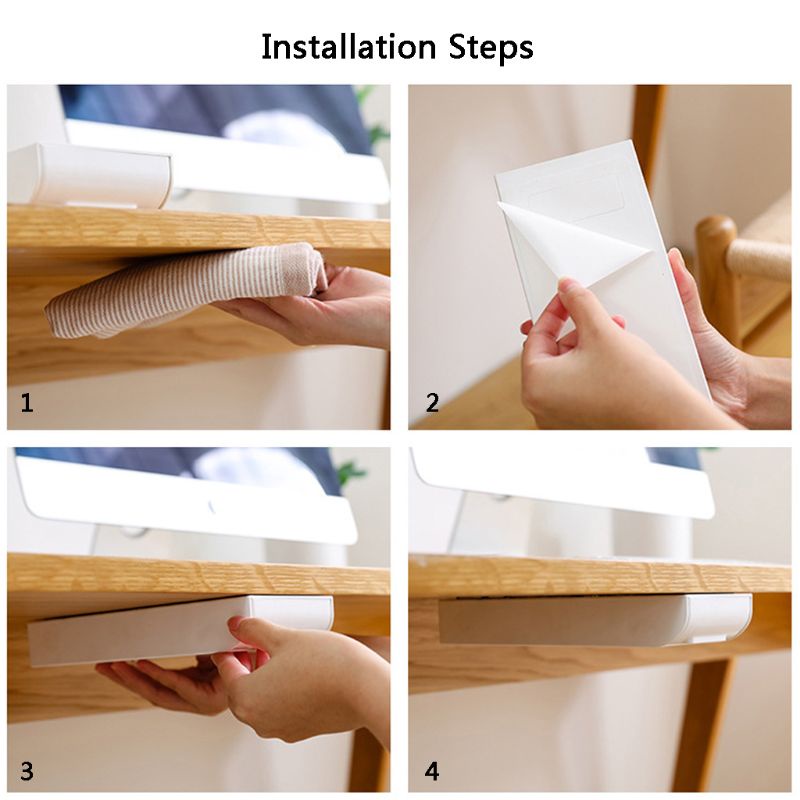 Installation Steps

1

2

3

4