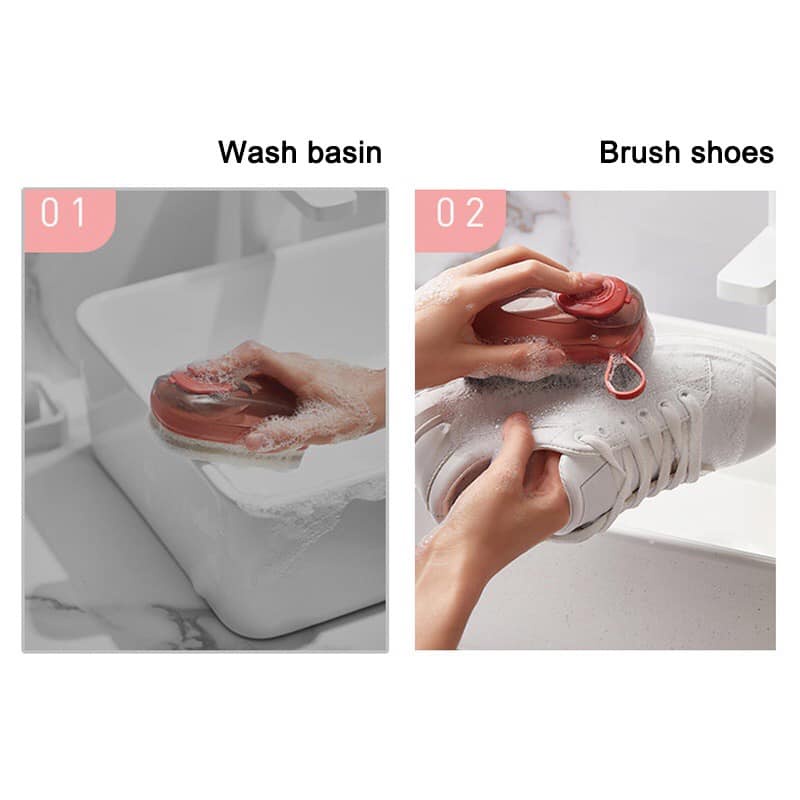 Wash basin

01

Brush shoes

02