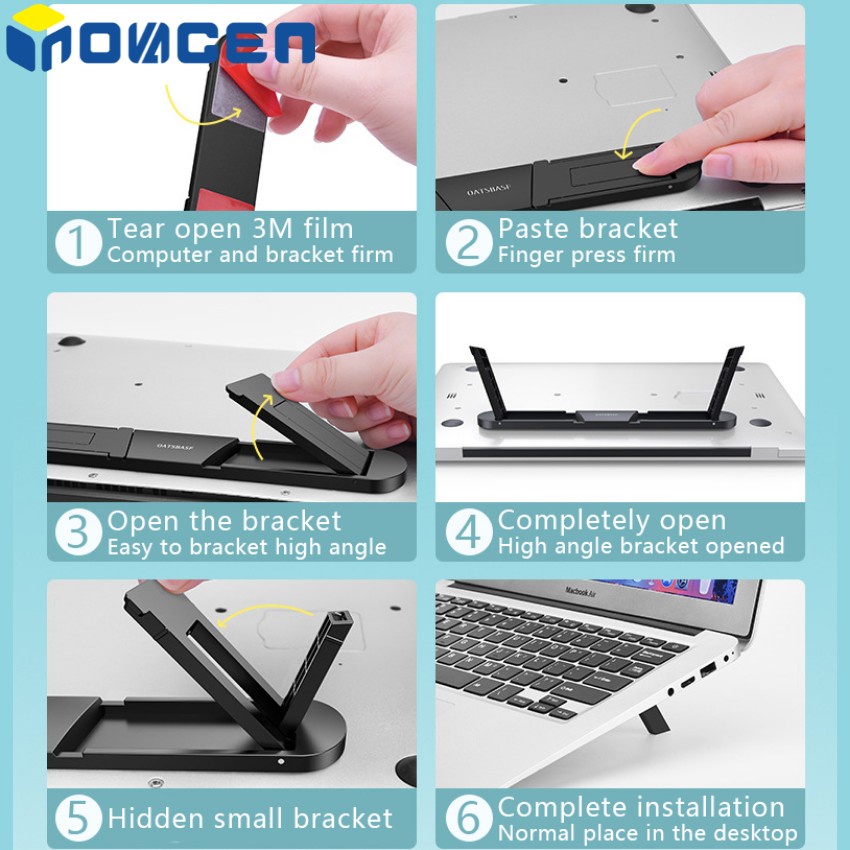 NOVCEN

OATSBASF

1 Tear open 3M film
Computer and bracket firm

2 Paste bracket
Finger press firm

OATSBASF

3 Open the bracket
Easy to bracket high angle

4 Completely open
High angle bracket opened

MacBook Air

5 Hidden small bracket

6 Complete installation
Normal place in the desktop